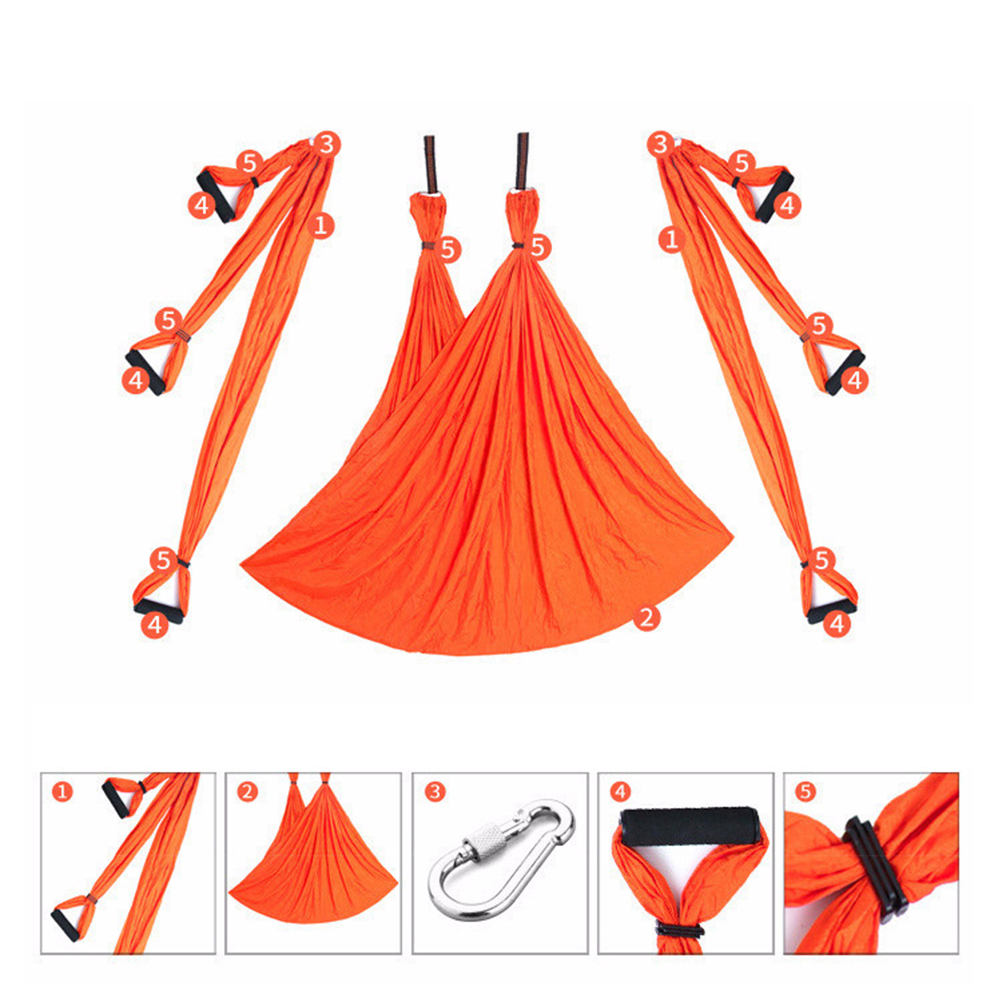 3
5
4
1
5
4
5
4
5
5
2
3
5
4
1
5
4
5
4

1
2
3
4
5