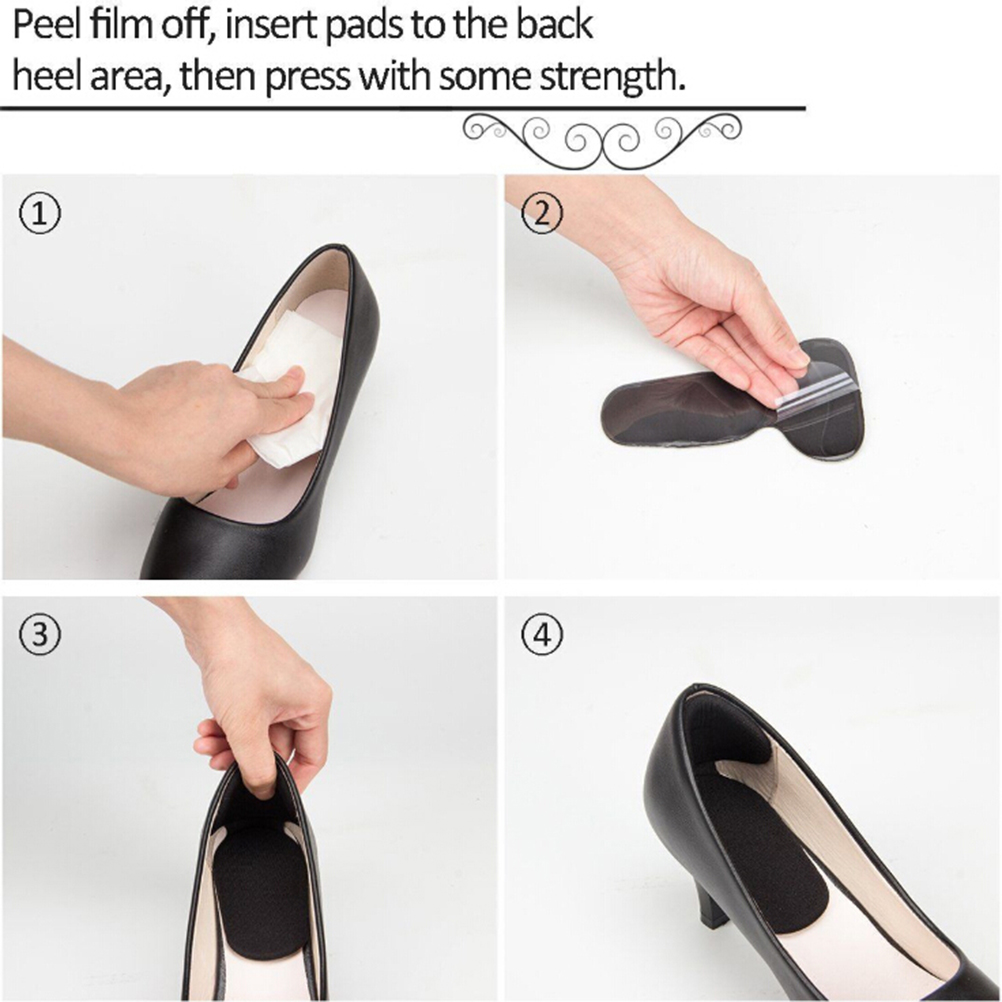 Peel film off, insert pads to the back heel area, then press with some strength.

①

②

③

④