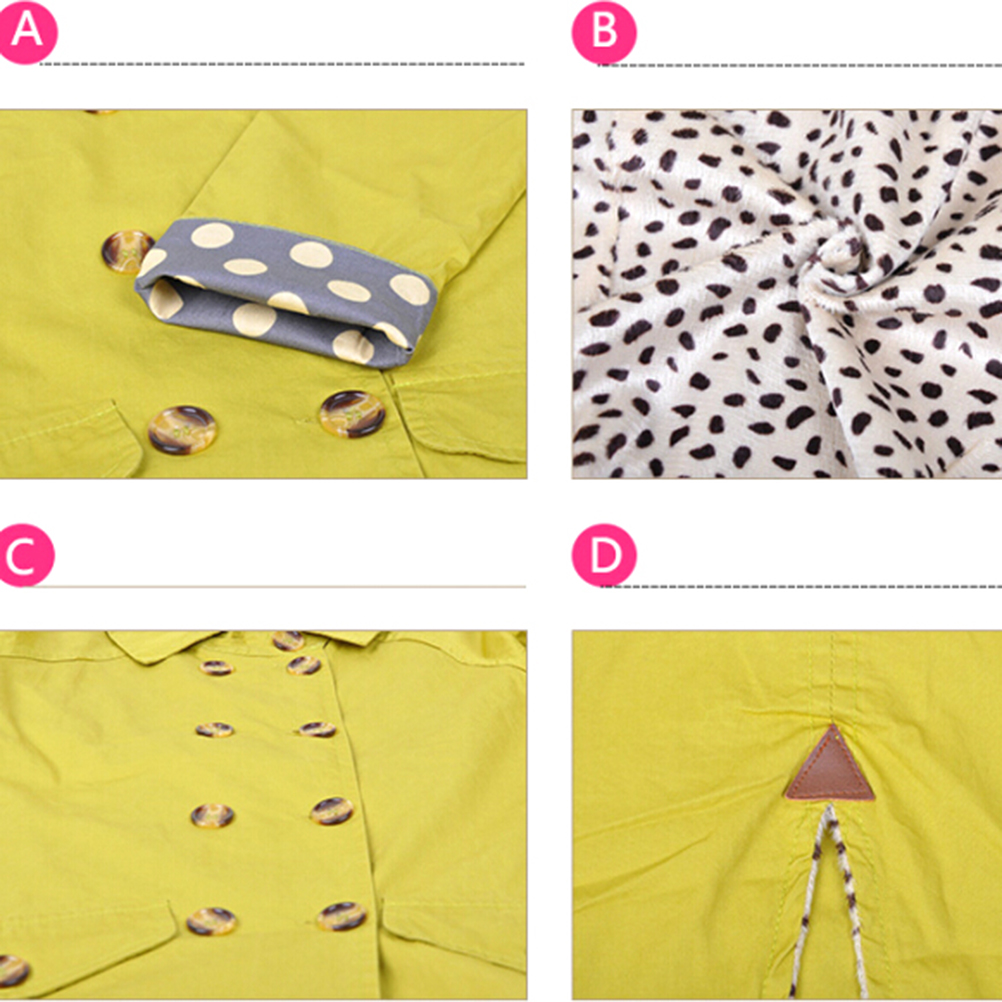 A

B

C

D