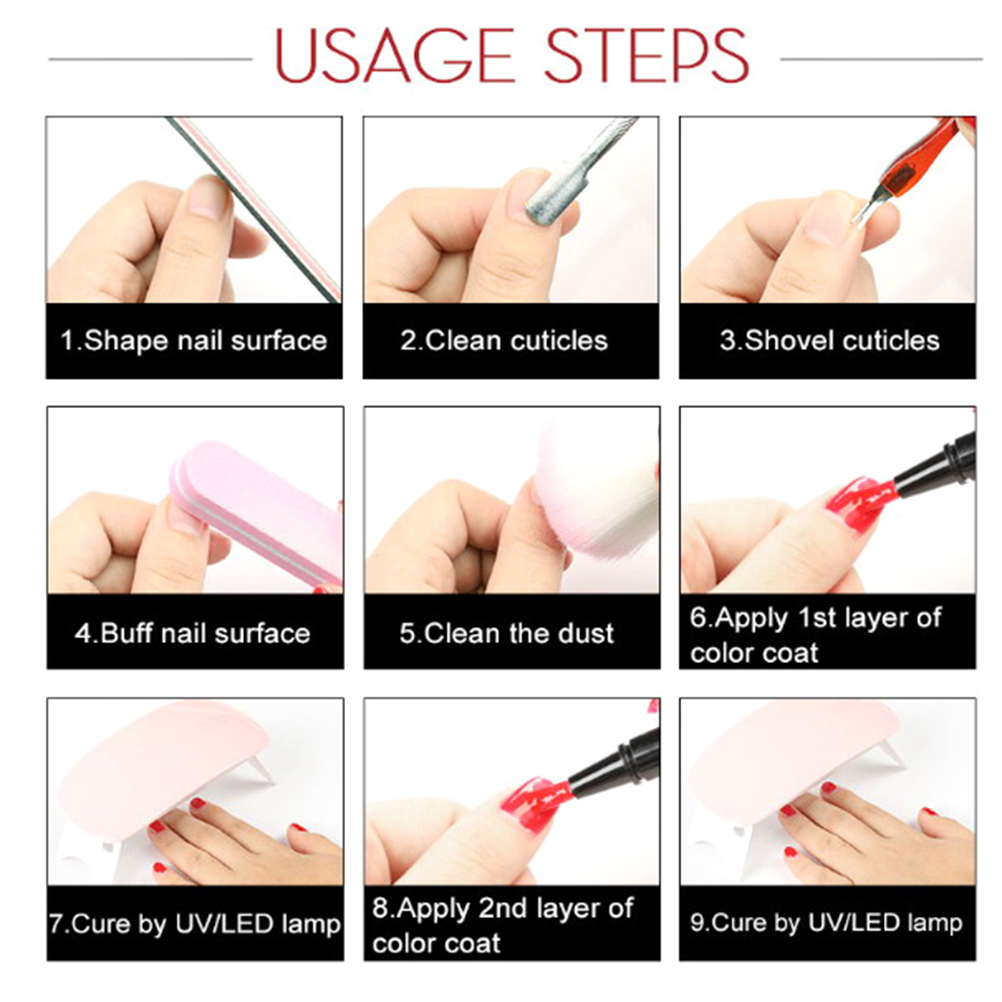 USAGE STEPS

1.Shape nail surface

2.Clean cuticles

3.Shovel cuticles

4.Buff nail surface

5.Clean the dust

6.Apply 1st layer of color coat

7.Cure by UV/LED lamp

8.Apply 2nd layer of color coat

9.Cure by UV/LED lamp