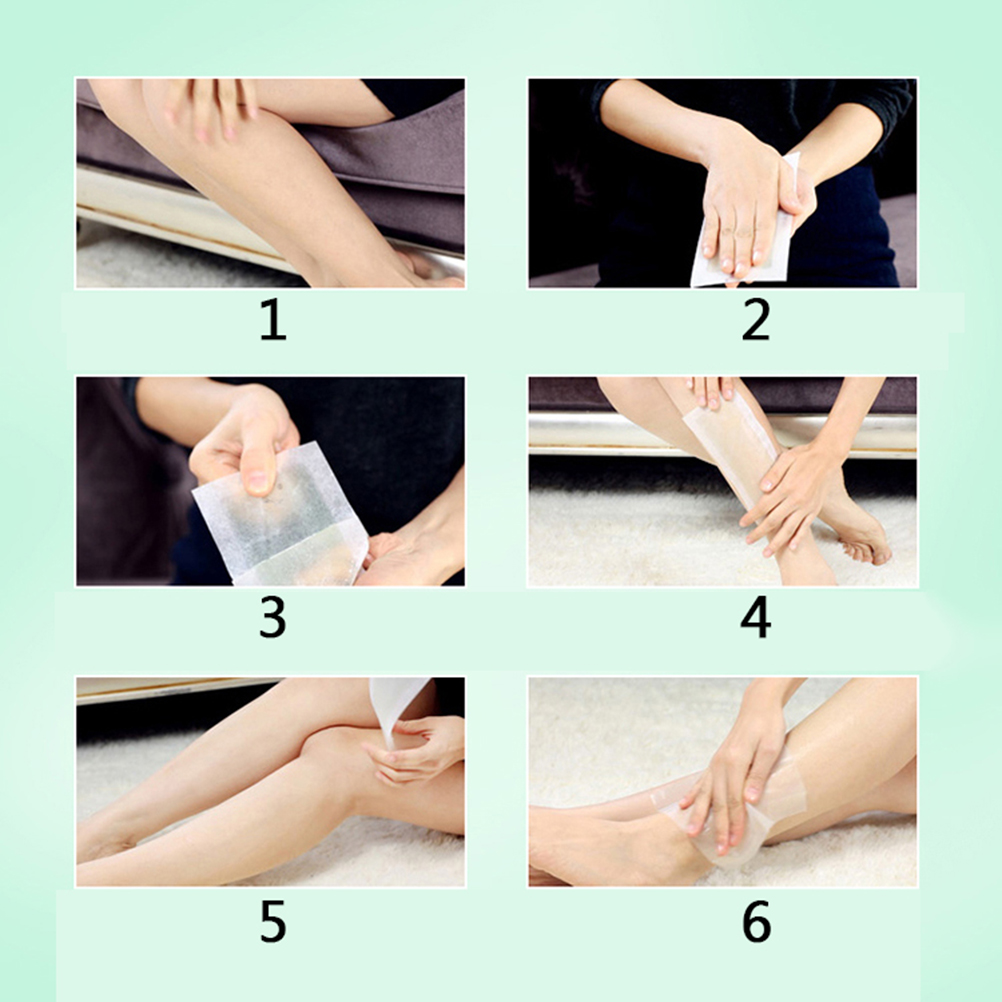 1

2

3

4

5

6