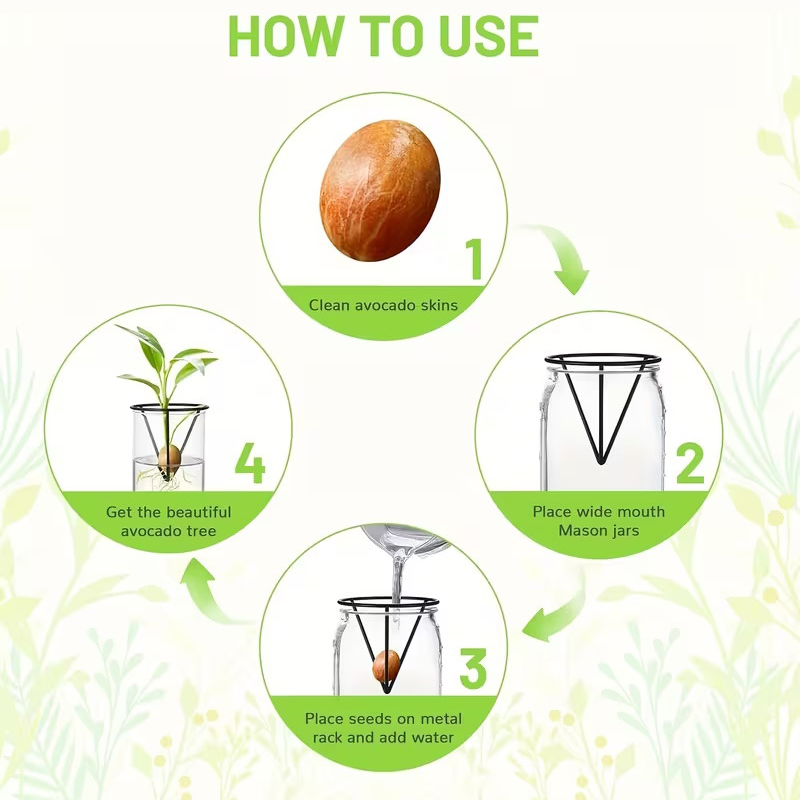 HOW TO USE

1
Clean avocado skins

2
Place wide mouth Mason jars

3
Place seeds on metal rack and add water

4
Get the beautiful avocado tree