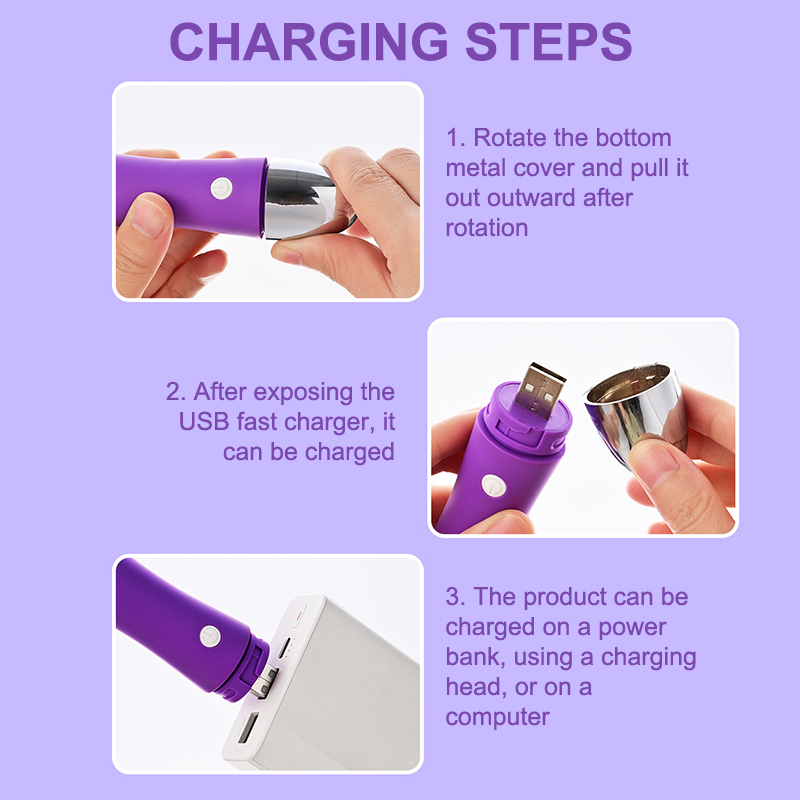 CHARGING STEPS

1. Rotate the bottom metal cover and pull it out outward after rotation

2. After exposing the USB fast charger, it can be charged

3. The product can be charged on a power bank, using a charging head, or on a computer