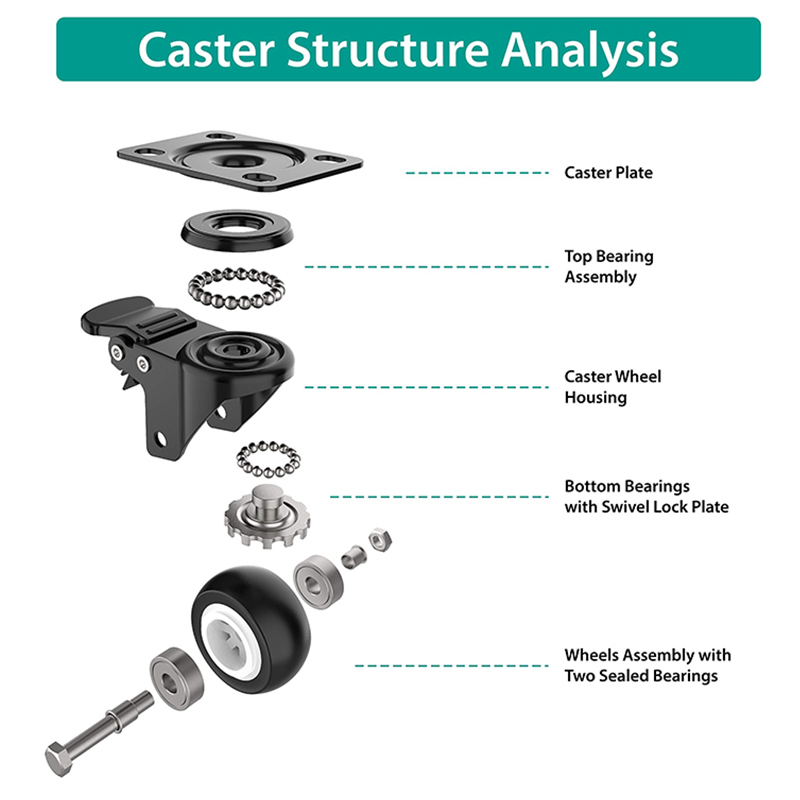 Caster Structure Analysis

Caster Plate

Top Bearing Assembly

Caster Wheel Housing

Bottom Bearings with Swivel Lock Plate

Wheels Assembly with Two Sealed Bearings