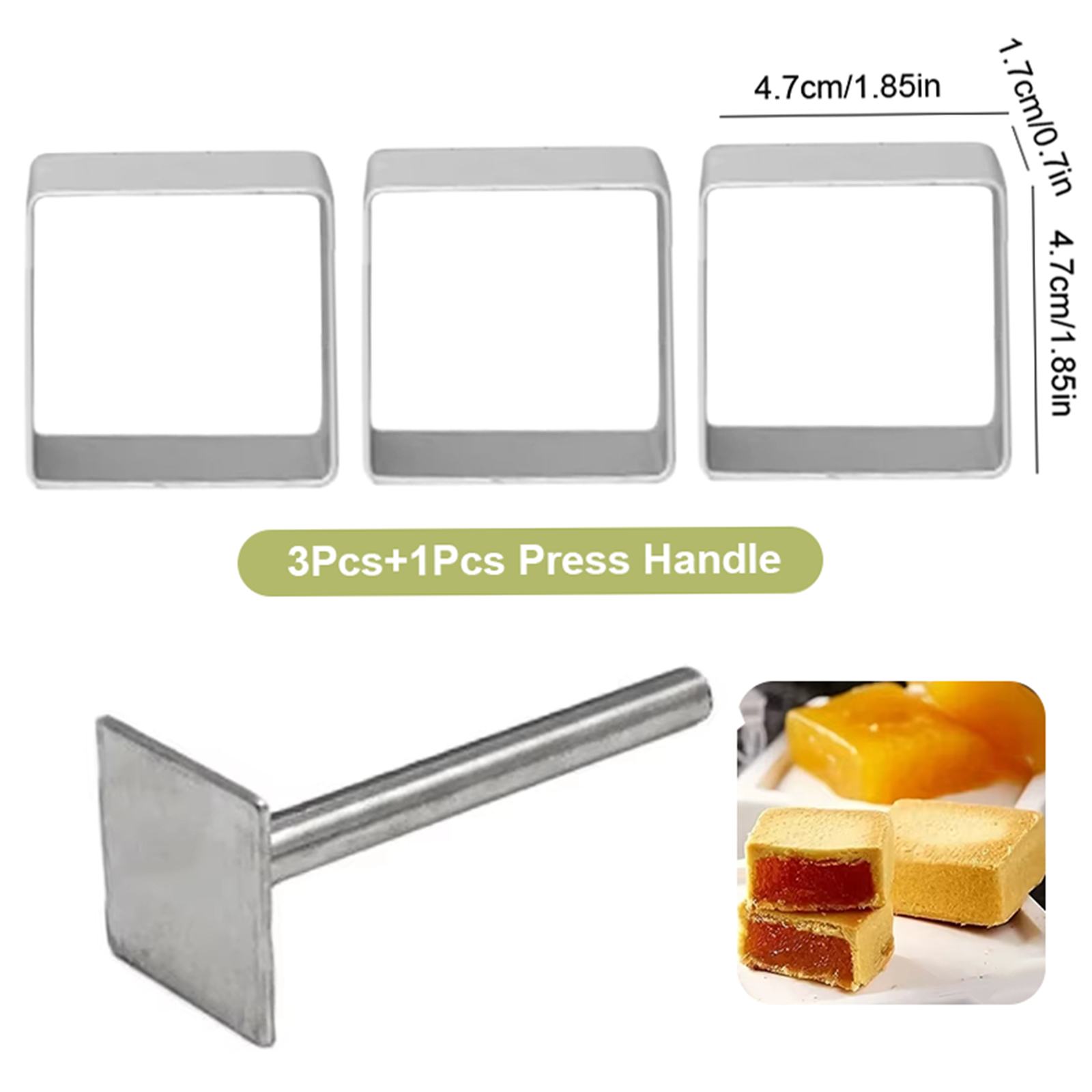 4.7cm/1.85in

1.7cm/0.7in

4.7cm/1.85in

3Pcs+1Pcs Press Handle