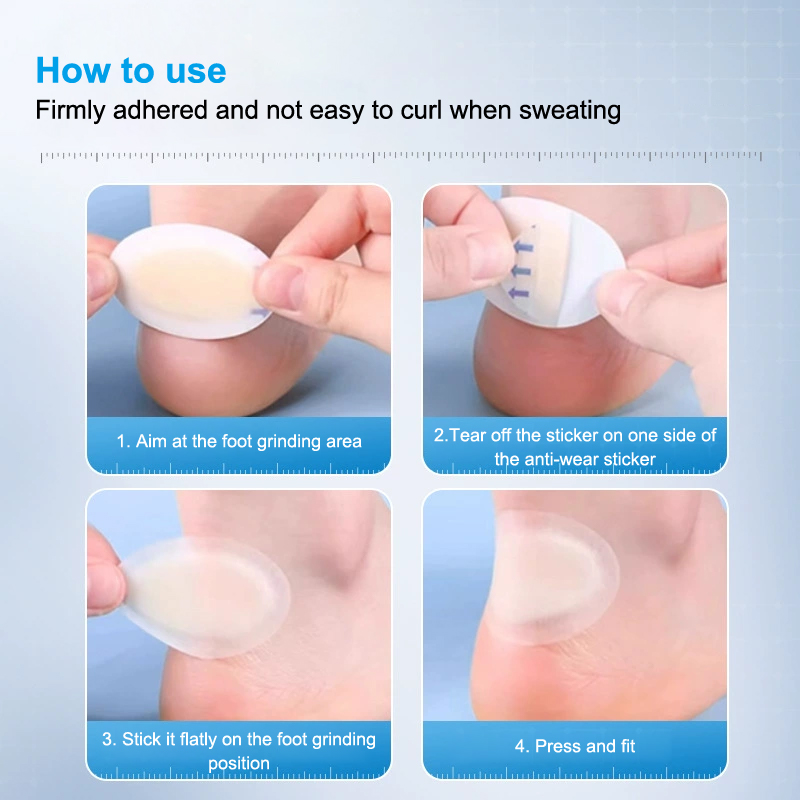 How to use
Firmly adhered and not easy to curl when sweating

1. Aim at the foot grinding area

2.Tear off the sticker on one side of the anti-wear sticker

3. Stick it flatly on the foot grinding position

4. Press and fit