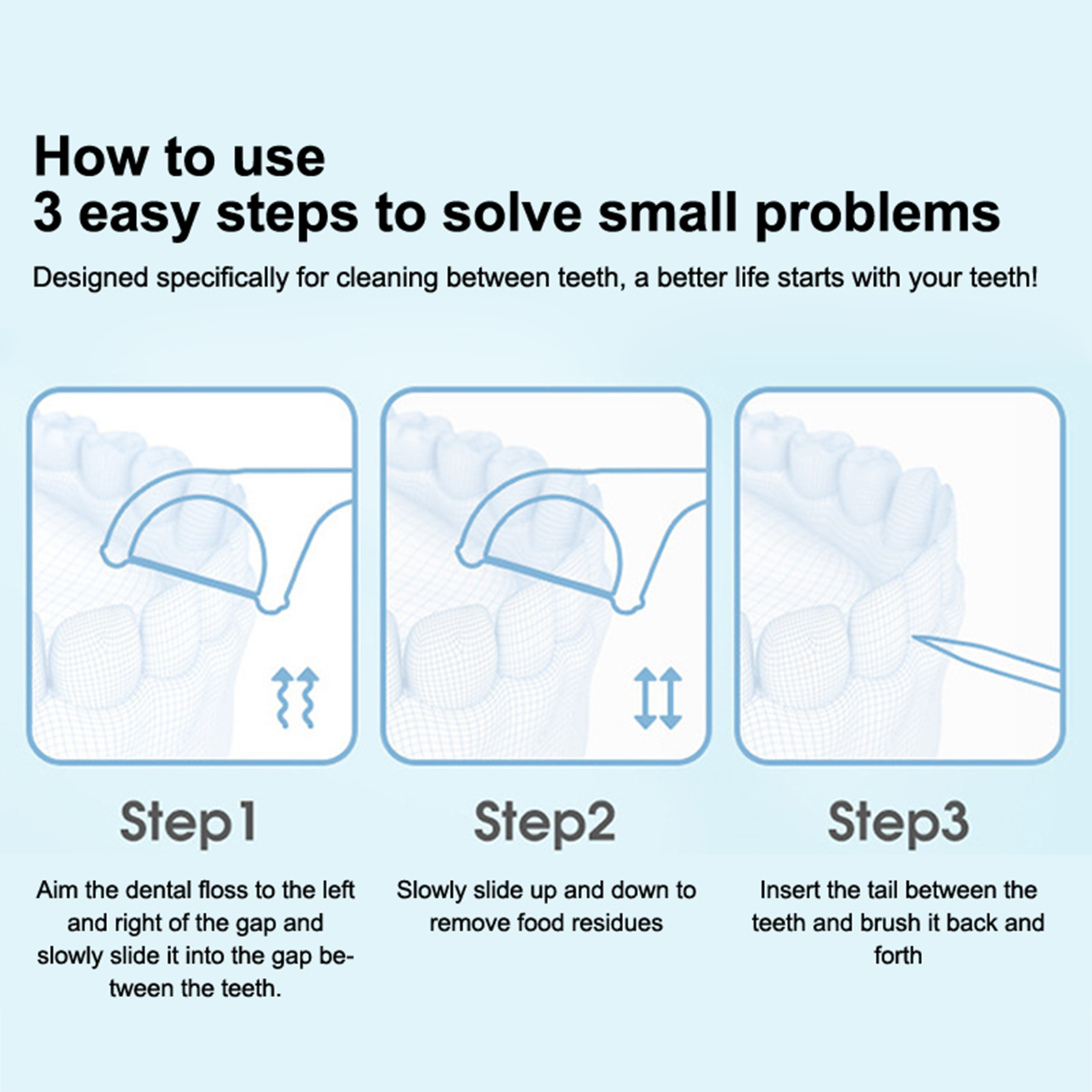 How to use
3 easy steps to solve small problems

Designed specifically for cleaning between teeth, a better life starts with your teeth!

Step1

Aim the dental floss to the left and right of the gap and slowly slide it into the gap between the teeth.

Step2

Slowly slide up and down to remove food residues

Step3

Insert the tail between the teeth and brush it back and forth