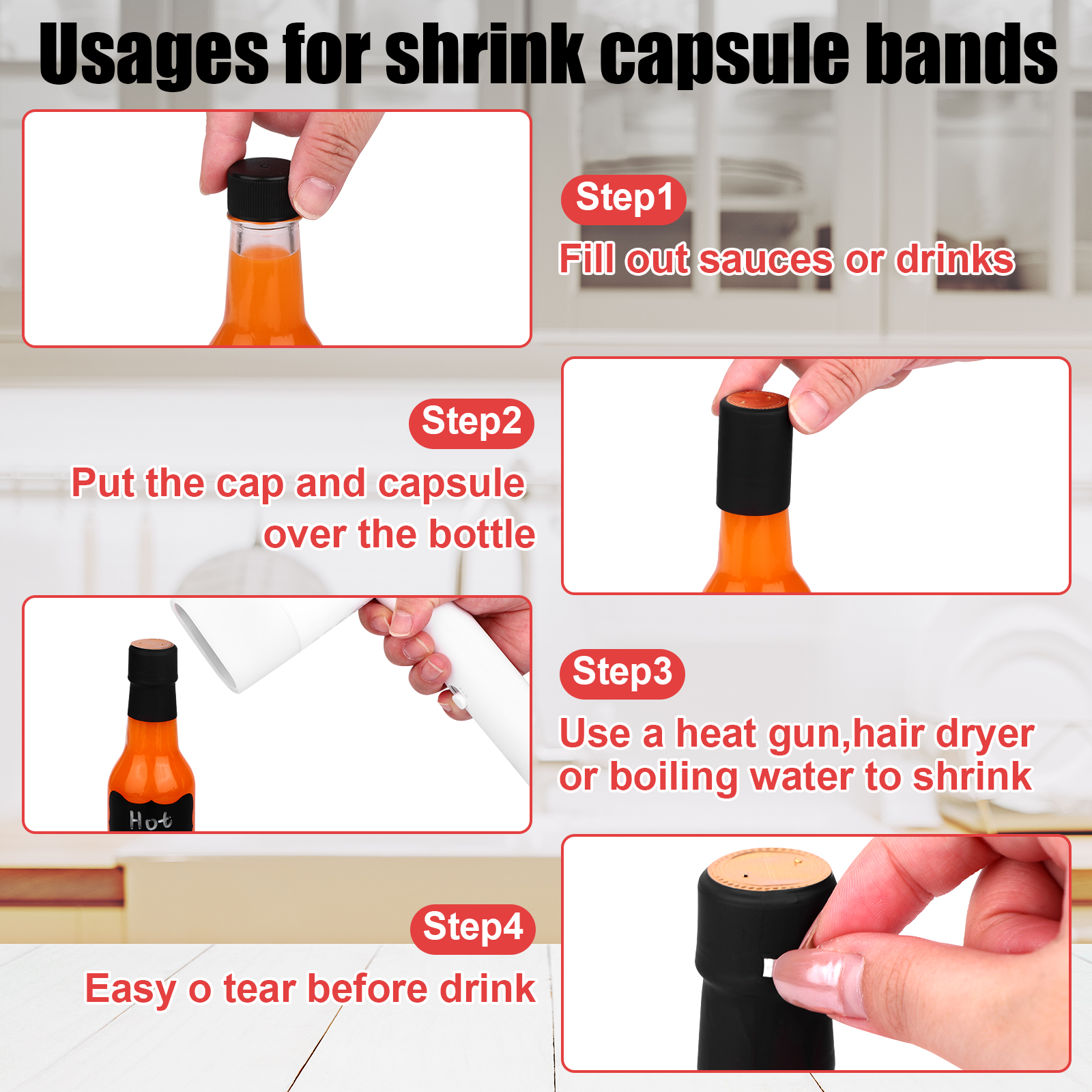 Usages for shrink capsule bands

Step1
Fill out sauces or drinks

Step2
Put the cap and capsule over the bottle

Hot

Step3
Use a heat gun,hair dryer or boiling water to shrink

Step4
Easy o tear before drink