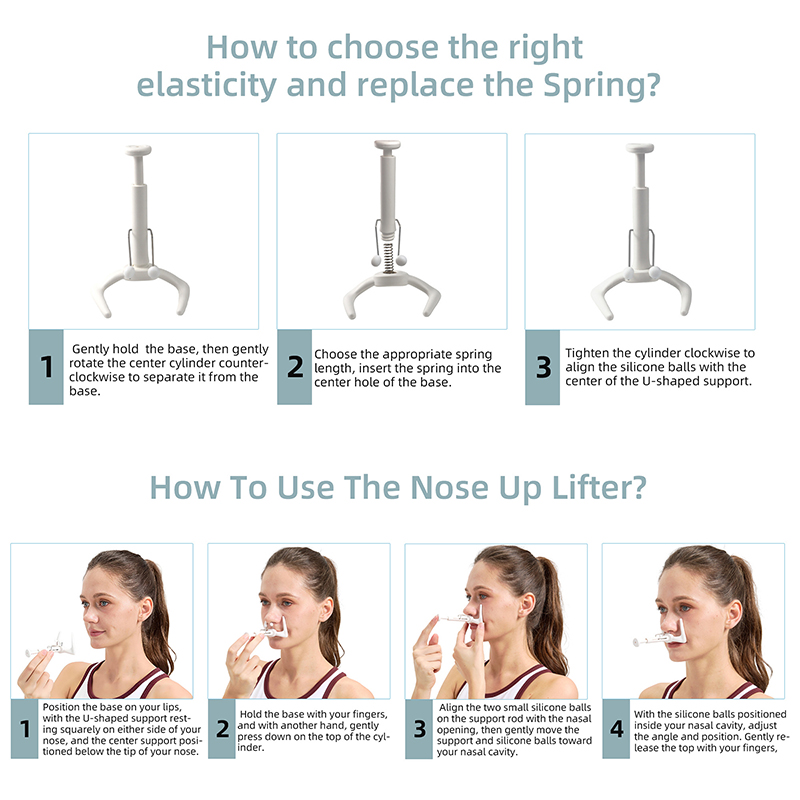 How to choose the right elasticity and replace the Spring?

1 Gently hold the base, then gently rotate the center cylinder counterclockwise to separate it from the base.

2 Choose the appropriate spring length, insert the spring into the center hole of the base.

3 Tighten the cylinder clockwise to align the silicone balls with the center of the U-shaped support.

How To Use The Nose Up Lifter?

1 Position the base on your lips, with the U-shaped support resting squarely on either side of your nose, and the center support positioned below the tip of your nose.

2 Hold the base with your fingers, and with another hand, gently press down on the top of the cylinder.

3 Align the two small silicone balls on the support rod with the nasal opening, then gently move the support and silicone balls toward your nasal cavity.

4 With the silicone balls positioned inside your nasal cavity, adjust the angle and position. Gently release the top with your fingers,