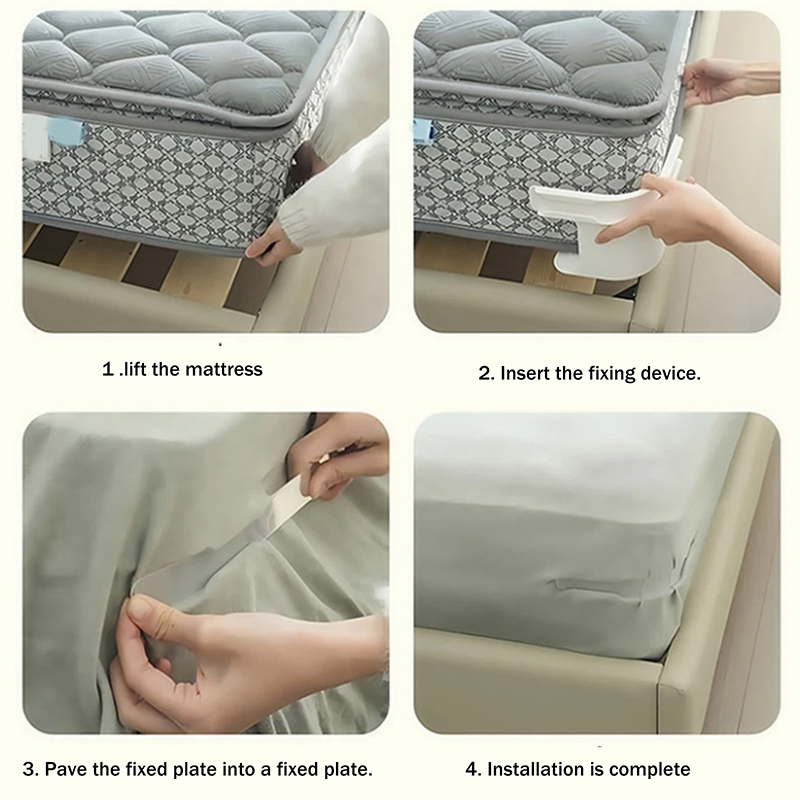 1 .lift the mattress

2. Insert the fixing device.

3. Pave the fixed plate into a fixed plate.

4. Installation is complete