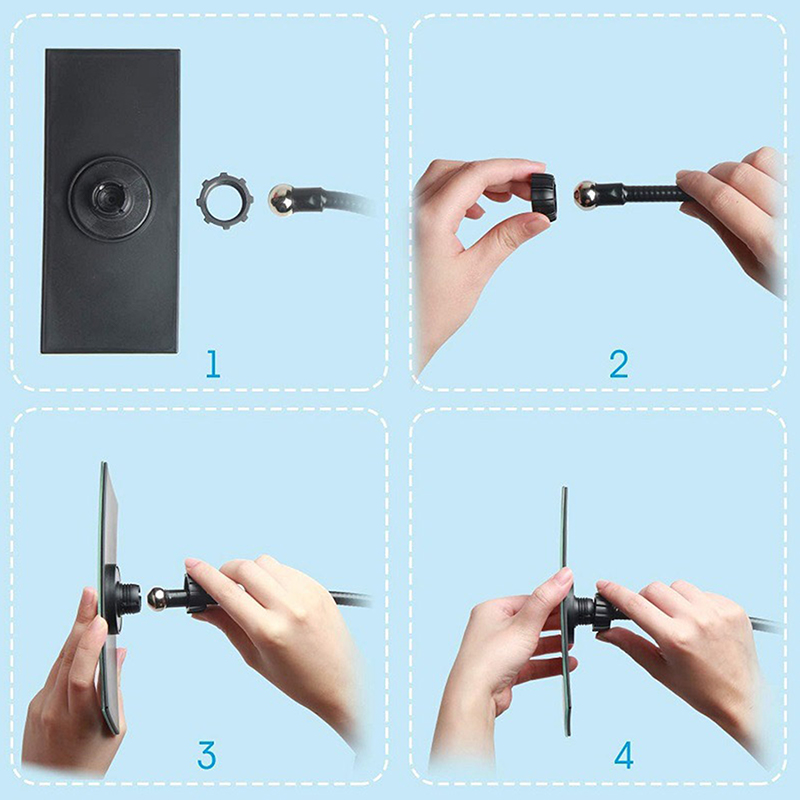 1

2

3

4