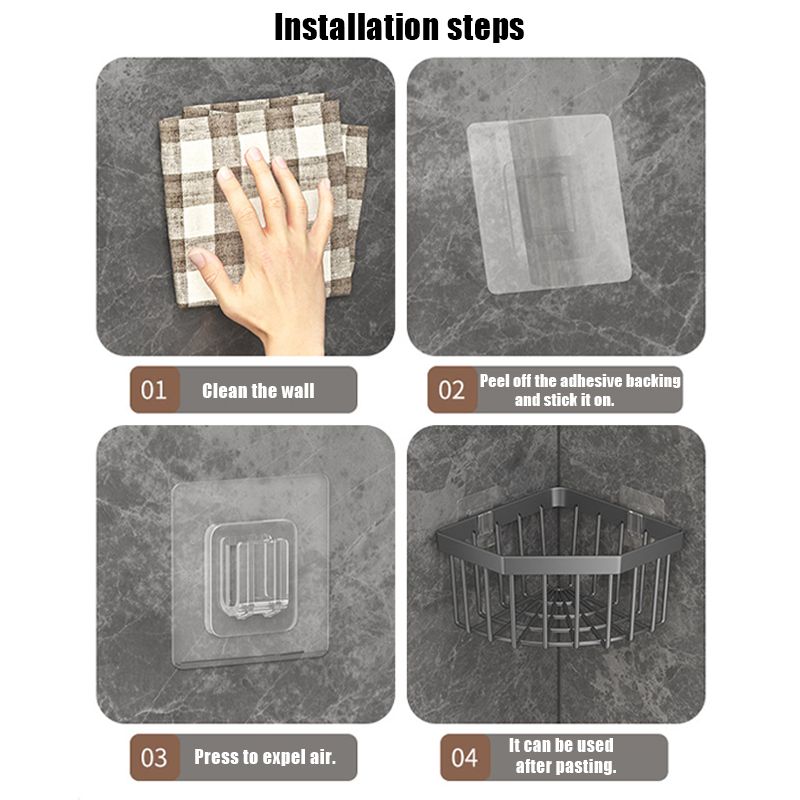 Installation steps

01 Clean the wall

02 Peel off the adhesive backing and stick it on.

03 Press to expel air.

04 It can be used after pasting.