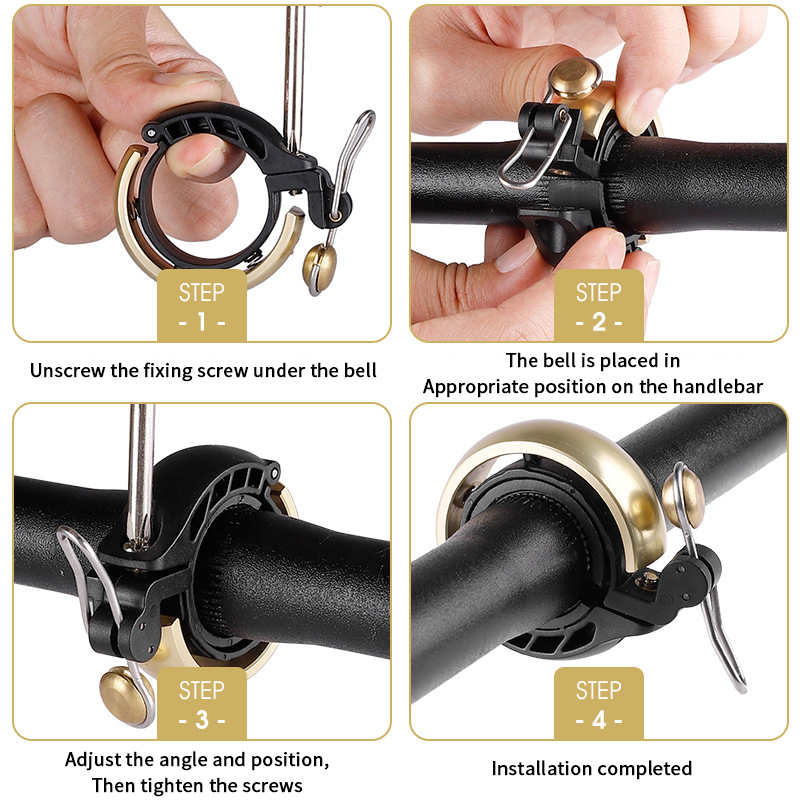 STEP
- 1 -

Unscrew the fixing screw under the bell

STEP
- 2 -

The bell is placed in
Appropriate position on the handlebar

STEP
- 3 -

Adjust the angle and position,
Then tighten the screws

STEP
- 4 -

Installation completed