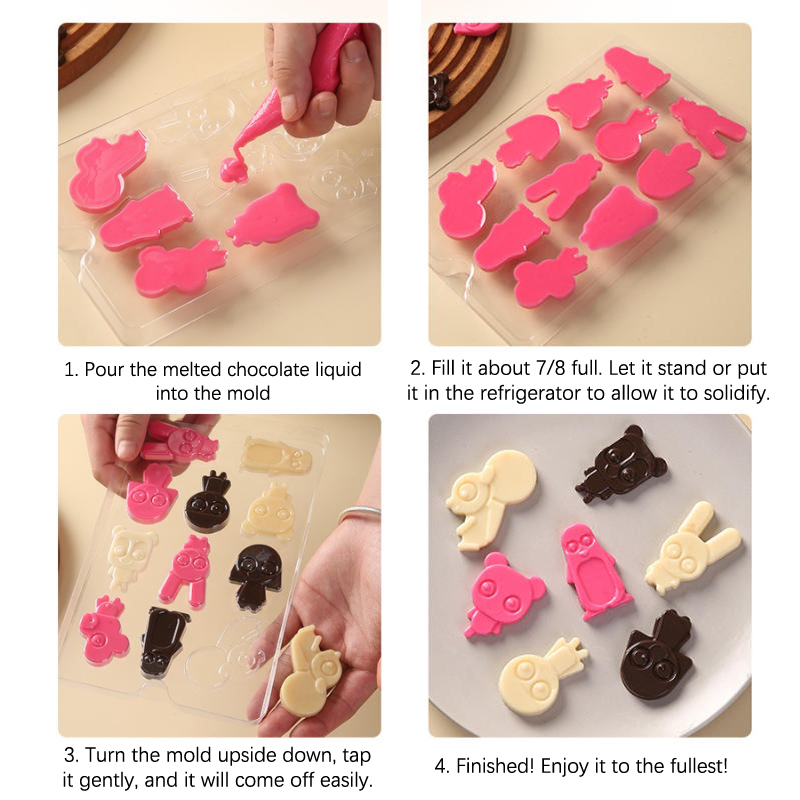 1. Pour the melted chocolate liquid into the mold

2. Fill it about 7/8 full. Let it stand or put it in the refrigerator to allow it to solidify.

3. Turn the mold upside down, tap it gently, and it will come off easily.

4. Finished! Enjoy it to the fullest!