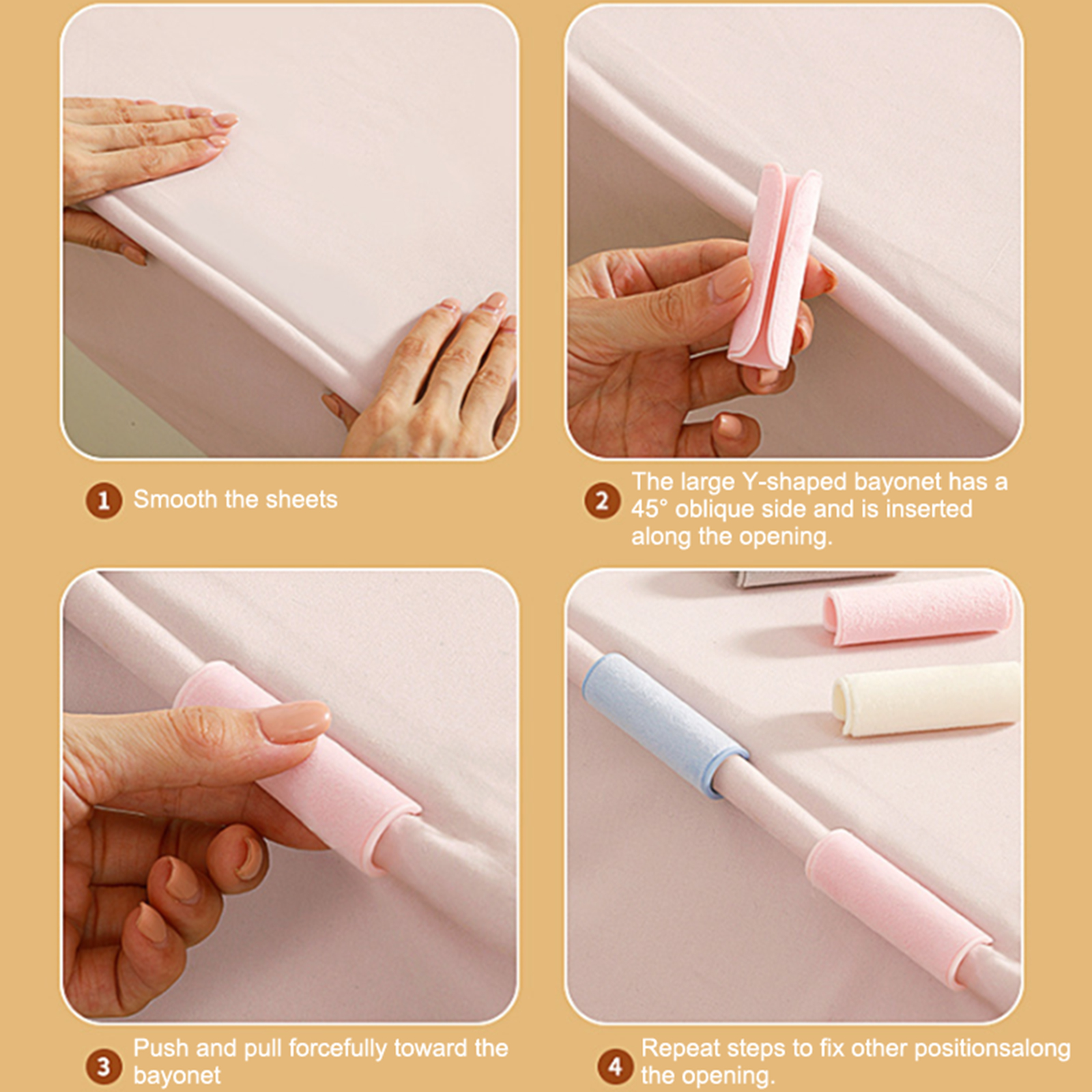 1 Smooth the sheets

2 The large Y-shaped bayonet has a 45° oblique side and is inserted along the opening.

3 Push and pull forcefully toward the bayonet

4 Repeat steps to fix other positionsalong the opening.