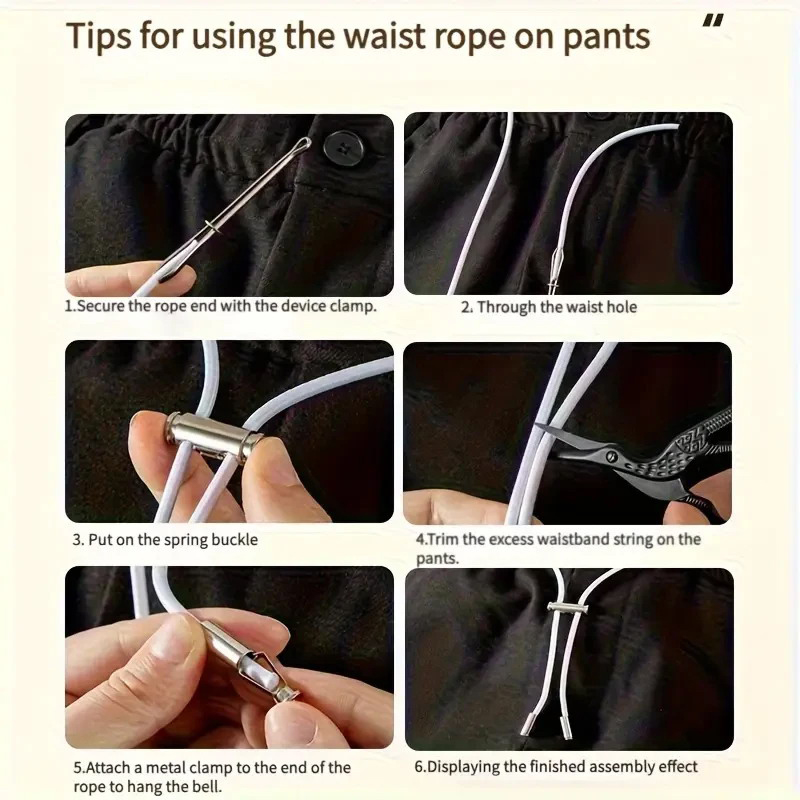 Tips for using the waist rope on pants "

1.Secure the rope end with the device clamp.

2. Through the waist hole

3. Put on the spring buckle

4.Trim the excess waistband string on the pants.

5.Attach a metal clamp to the end of the rope to hang the bell.

6.Displaying the finished assembly effect