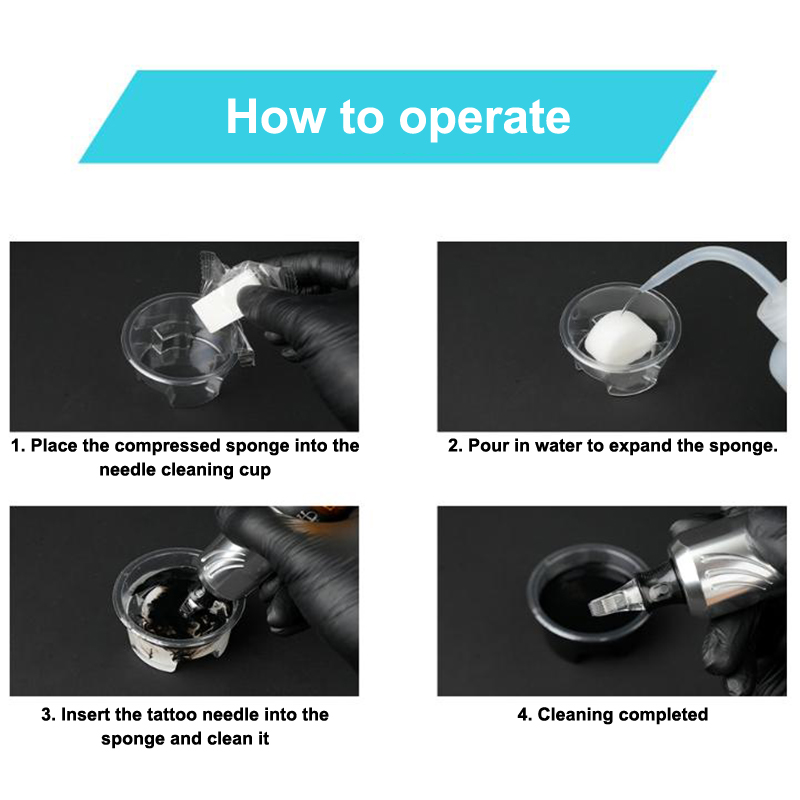 How to operate

1. Place the compressed sponge into the needle cleaning cup

2. Pour in water to expand the sponge.

3. Insert the tattoo needle into the sponge and clean it

4. Cleaning completed