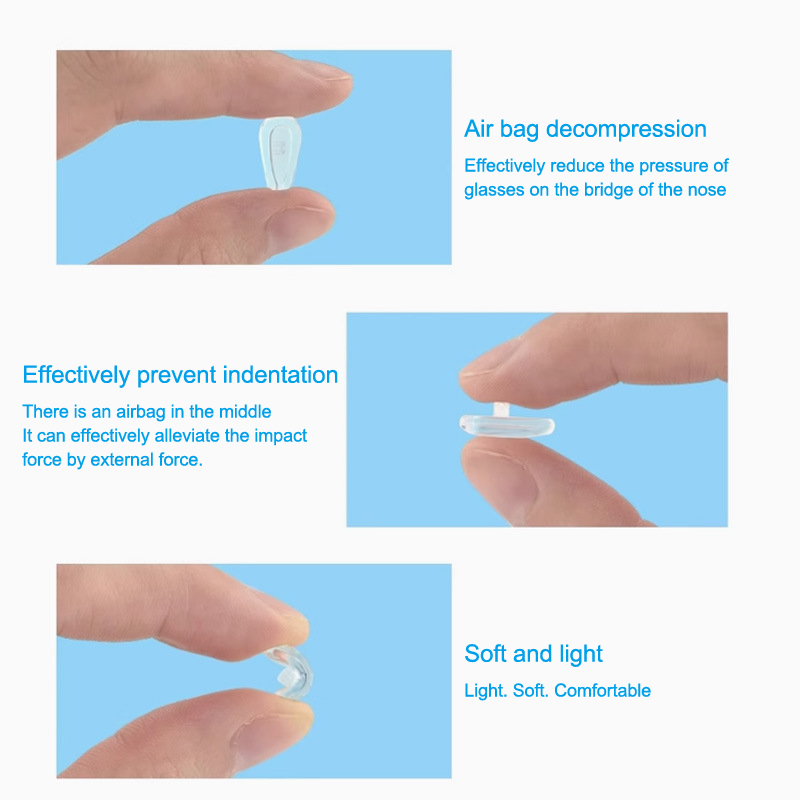 Air bag decompression

Effectively reduce the pressure of glasses on the bridge of the nose

Effectively prevent indentation

There is an airbag in the middle
It can effectively alleviate the impact force by external force.

Soft and light

Light. Soft. Comfortable