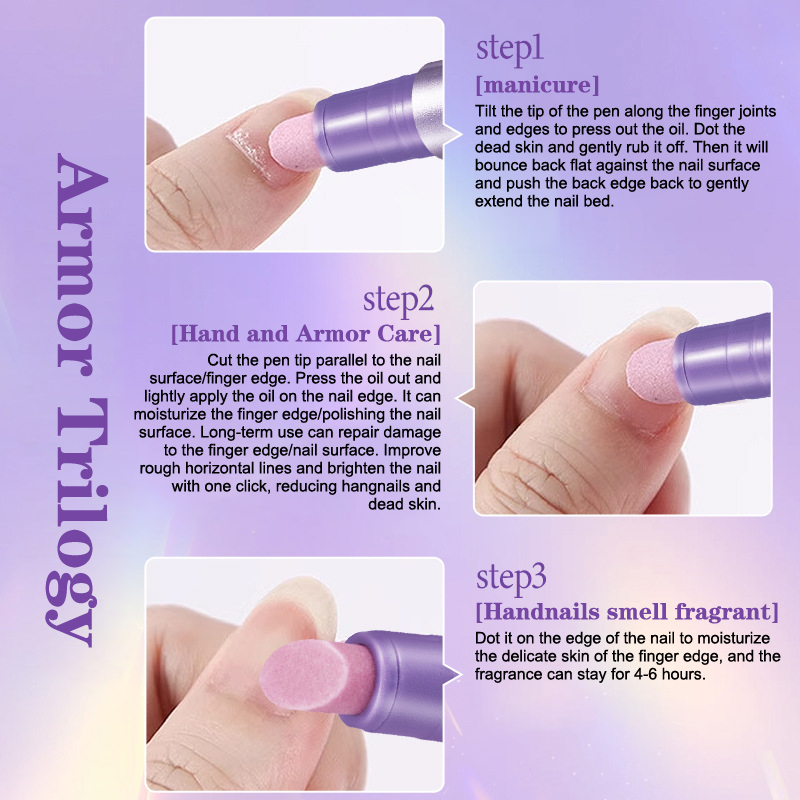 Armor Trilogy

step1
[manicure]
Tilt the tip of the pen along the finger joints and edges to press out the oil. Dot the dead skin and gently rub it off. Then it will bounce back flat against the nail surface and push the back edge back to gently extend the nail bed.

step2
[Hand and Armor Care]
Cut the pen tip parallel to the nail surface/finger edge. Press the oil out and lightly apply the oil on the nail edge. It can moisturize the finger edge/polishing the nail surface. Long-term use can repair damage to the finger edge/nail surface. Improve rough horizontal lines and brighten the nail with one click, reducing hangnails and dead skin.

step3
[Handnails smell fragrant]
Dot it on the edge of the nail to moisturize the delicate skin of the finger edge, and the fragrance can stay for 4-6 hours.