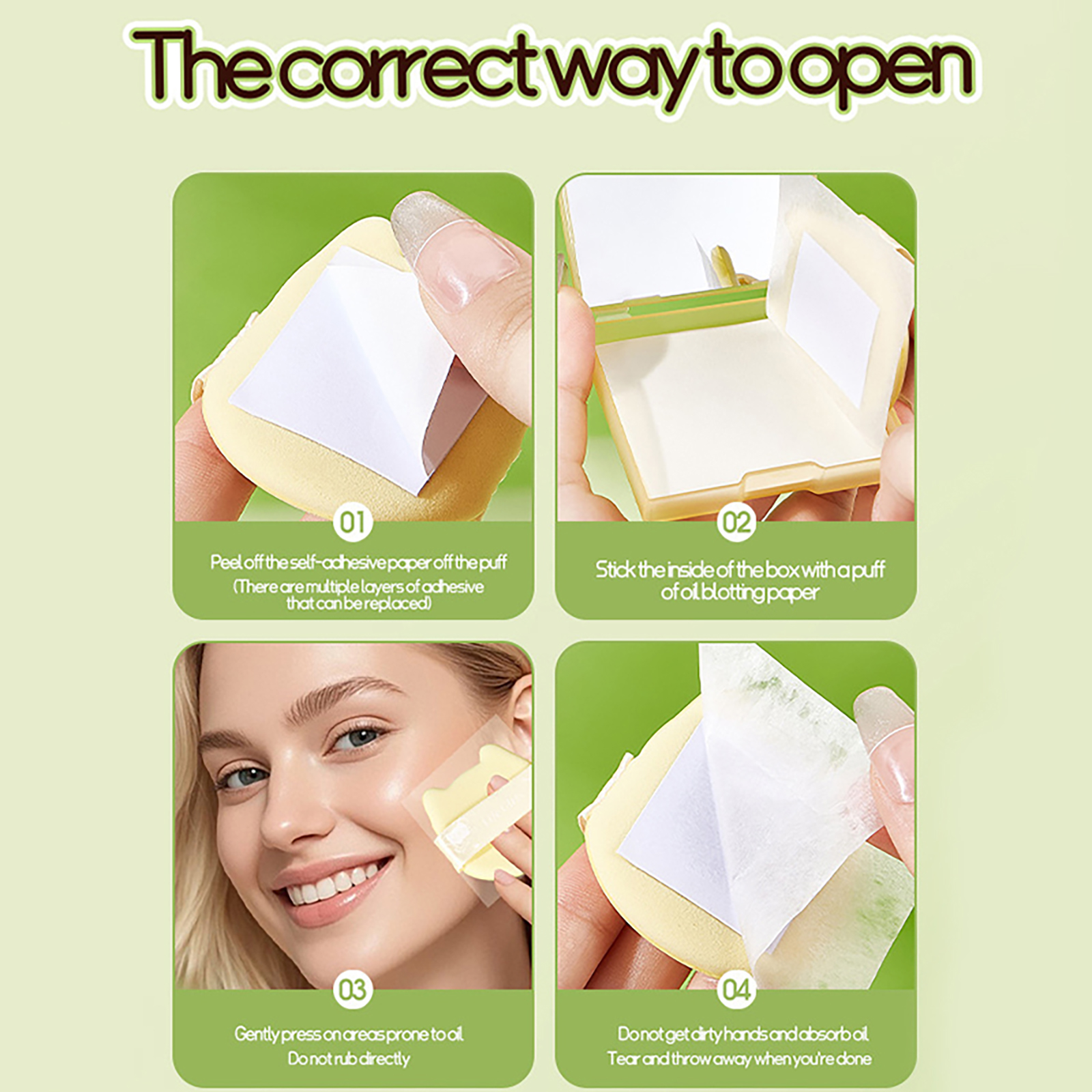 The correct way to open

01

Peel off the self-adhesive paper off the puff
(There are multiple layers of adhesive that can be replaced)

02

Stick the inside of the box with a puff of oil blotting paper

03

Gently press on areas prone to oil
Do not rub directly

04

Do not get dirty hands and absorb oil
Tear and throw away when you're done