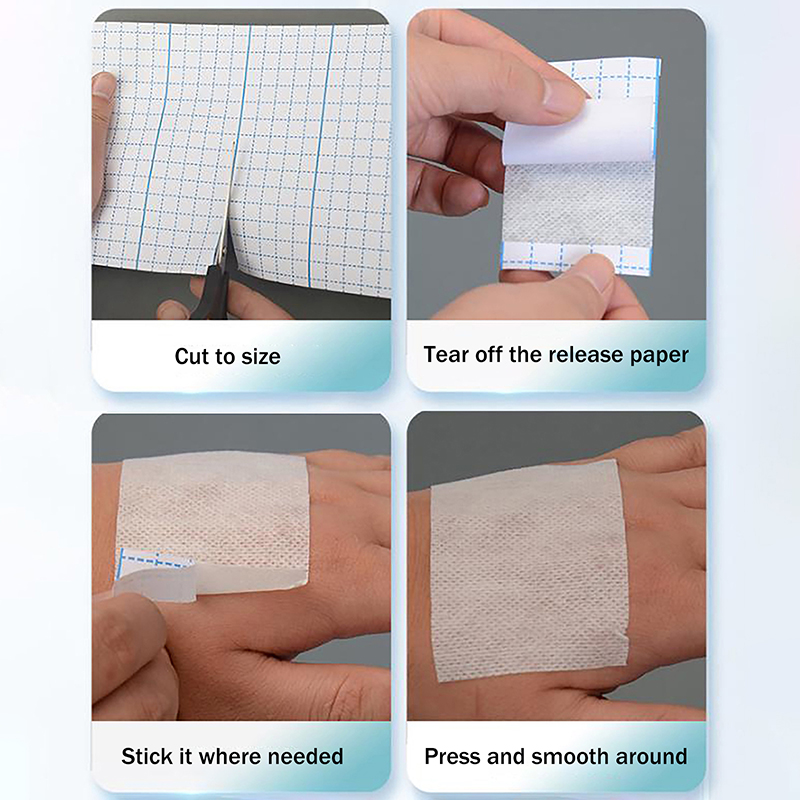 Cut to size

Tear off the release paper

Stick it where needed

Press and smooth around