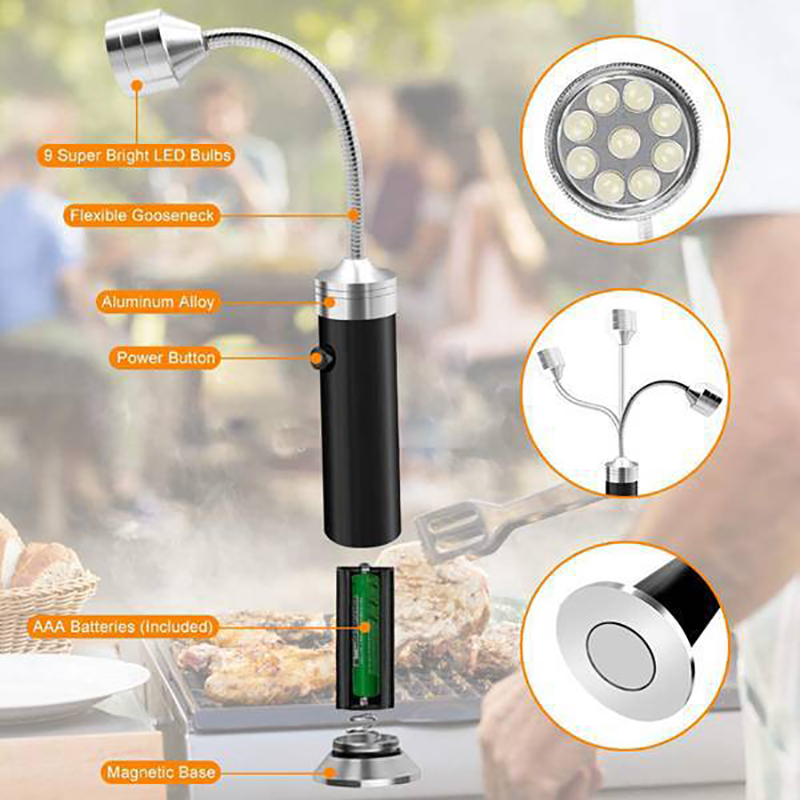 9 Super Bright LED Bulbs

Flexible Gooseneck

Aluminum Alloy

Power Button

AAA Batteries (Included)

Magnetic Base