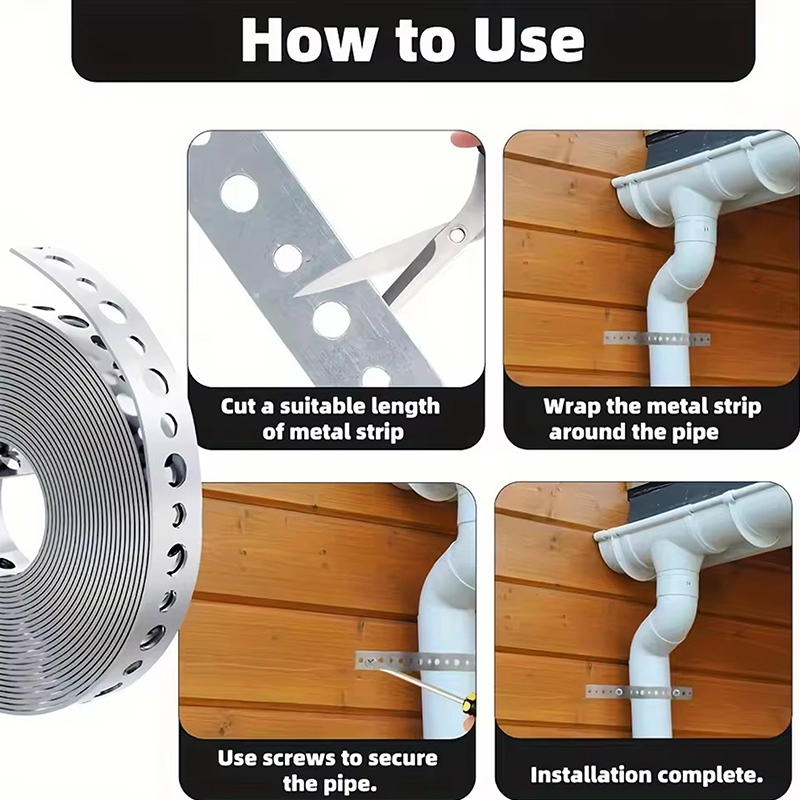 How to Use

Cut a suitable length of metal strip

Wrap the metal strip around the pipe

Use screws to secure the pipe.

Installation complete.