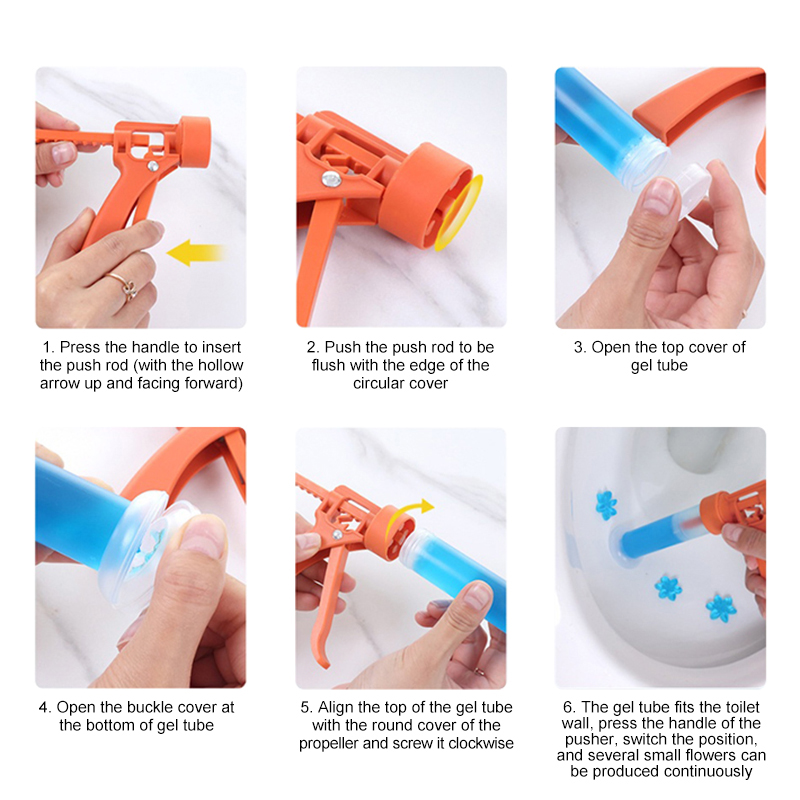 1. Press the handle to insert the push rod (with the hollow arrow up and facing forward)

2. Push the push rod to be flush with the edge of the circular cover

3. Open the top cover of gel tube

4. Open the buckle cover at the bottom of gel tube

5. Align the top of the gel tube with the round cover of the propeller and screw it clockwise

6. The gel tube fits the toilet wall, press the handle of the pusher, switch the position, and several small flowers can be produced continuously