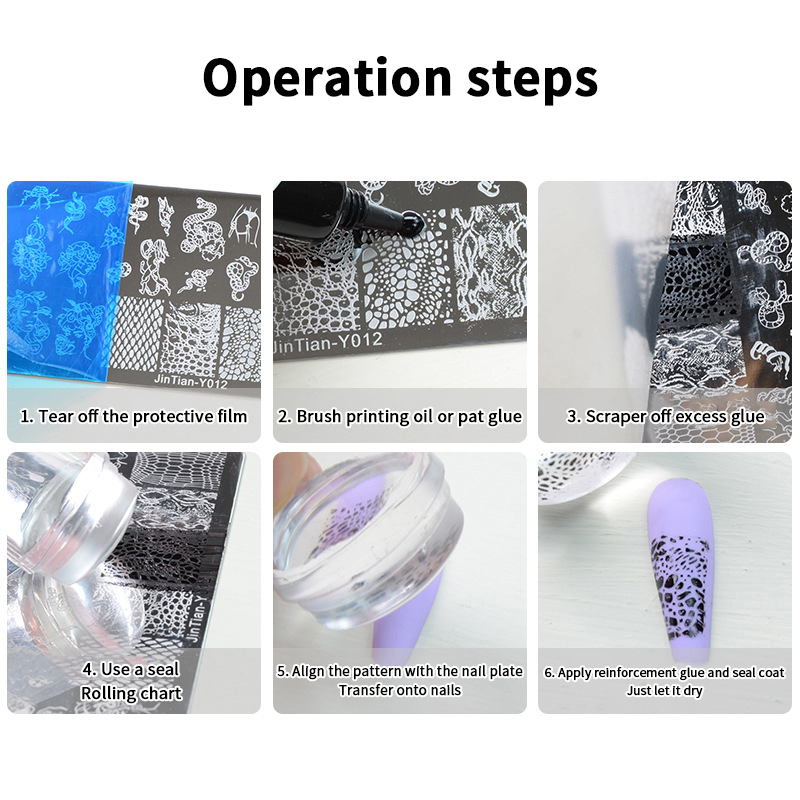 Operation steps

JinTian-Y012

1. Tear off the protective film

JinTian-Y012

2. Brush printing oil or pat glue

3. Scraper off excess glue

JinTian-Y

4. Use a seal
Rolling chart

5. Align the pattern with the nail plate
Transfer onto nails

6. Apply reinforcement glue and seal coat
Just let it dry