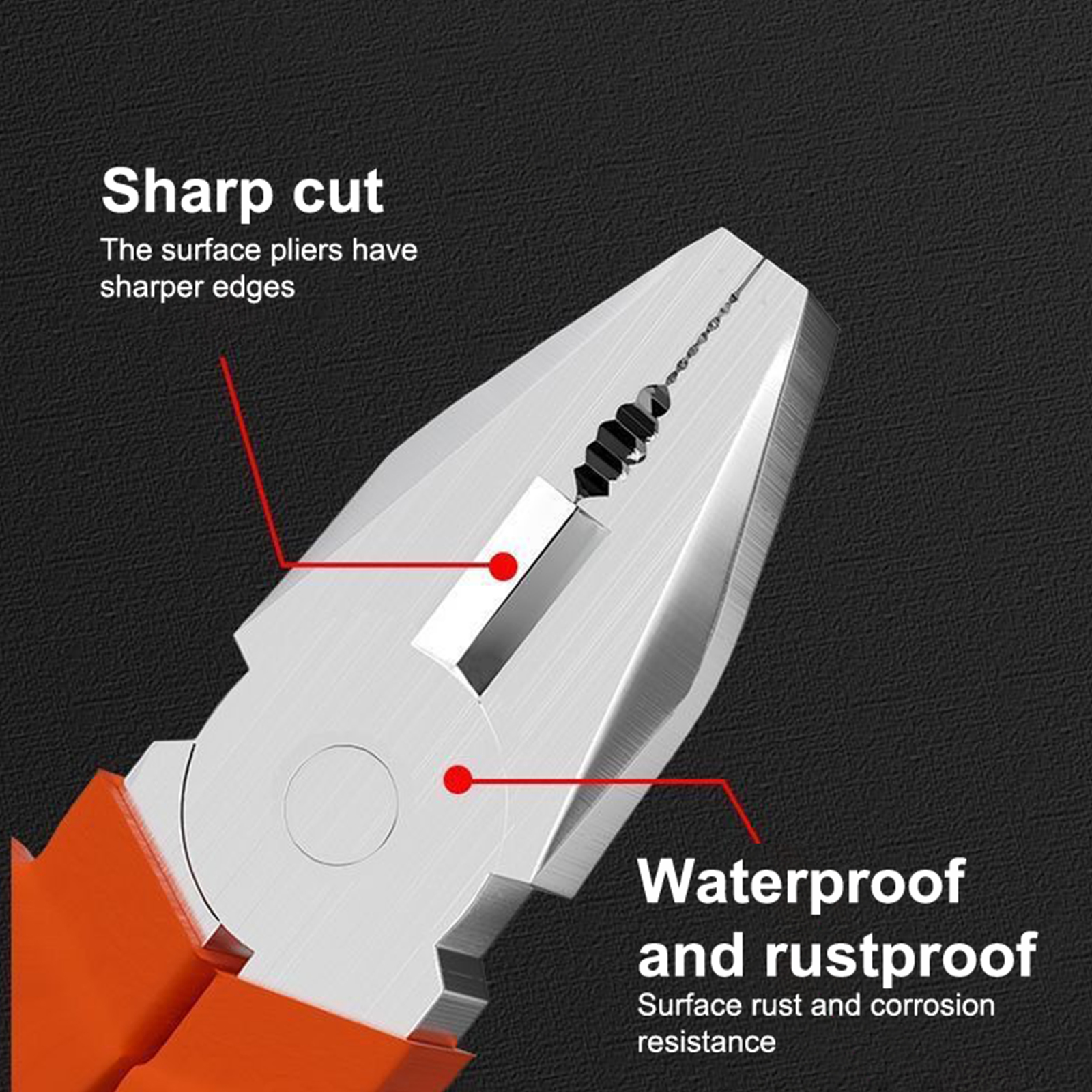 Sharp cut
The surface pliers have sharper edges

Waterproof and rustproof
Surface rust and corrosion resistance