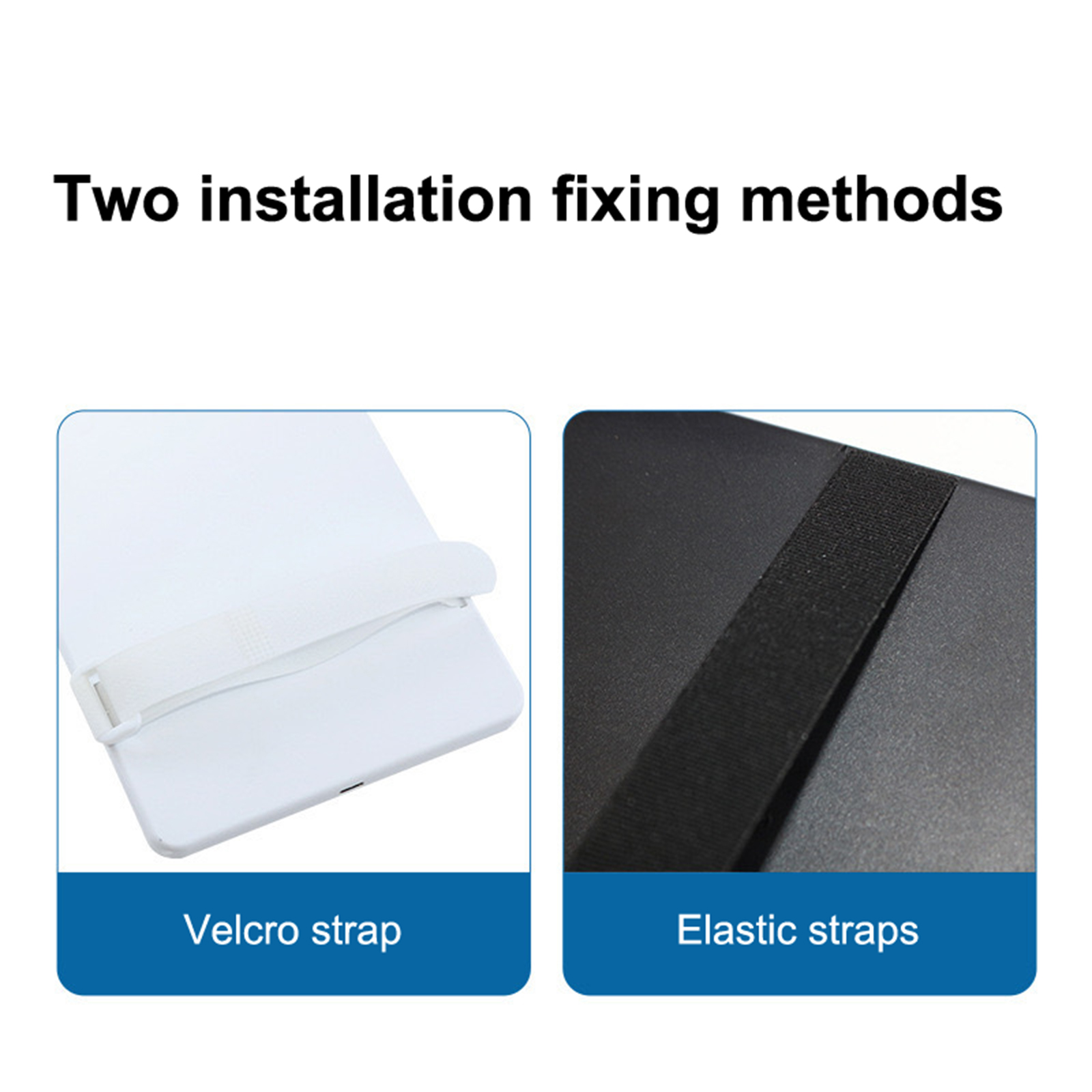 Two installation fixing methods

Velcro strap

Elastic straps