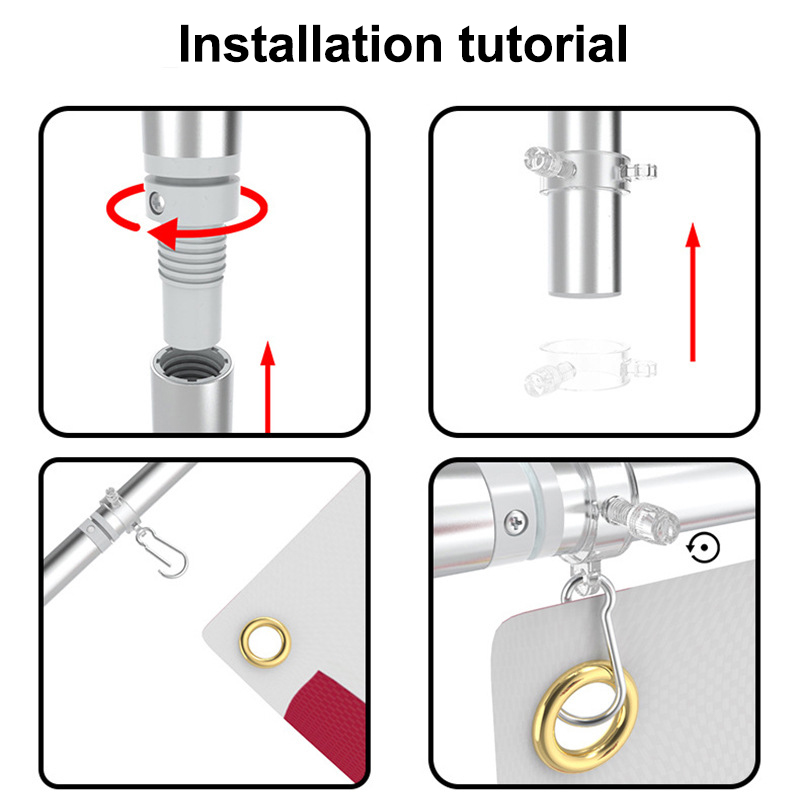 Installation tutorial