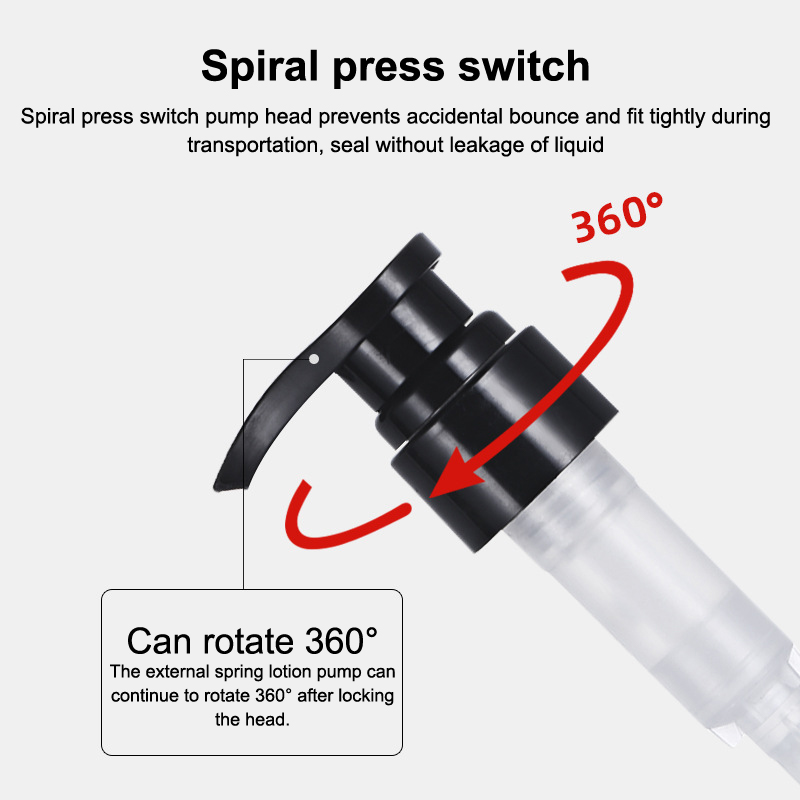 Spiral press switch

Spiral press switch pump head prevents accidental bounce and fit tightly during transportation, seal without leakage of liquid

360°

Can rotate 360°

The external spring lotion pump can continue to rotate 360° after locking the head.