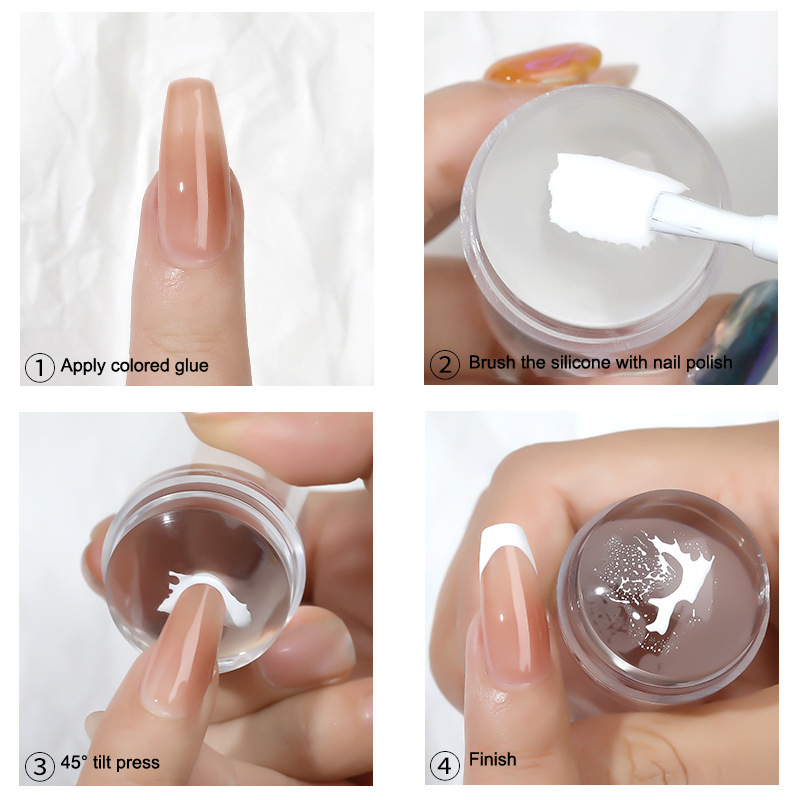 1 Apply colored glue

2 Brush the silicone with nail polish

3 45° tilt press

4 Finish