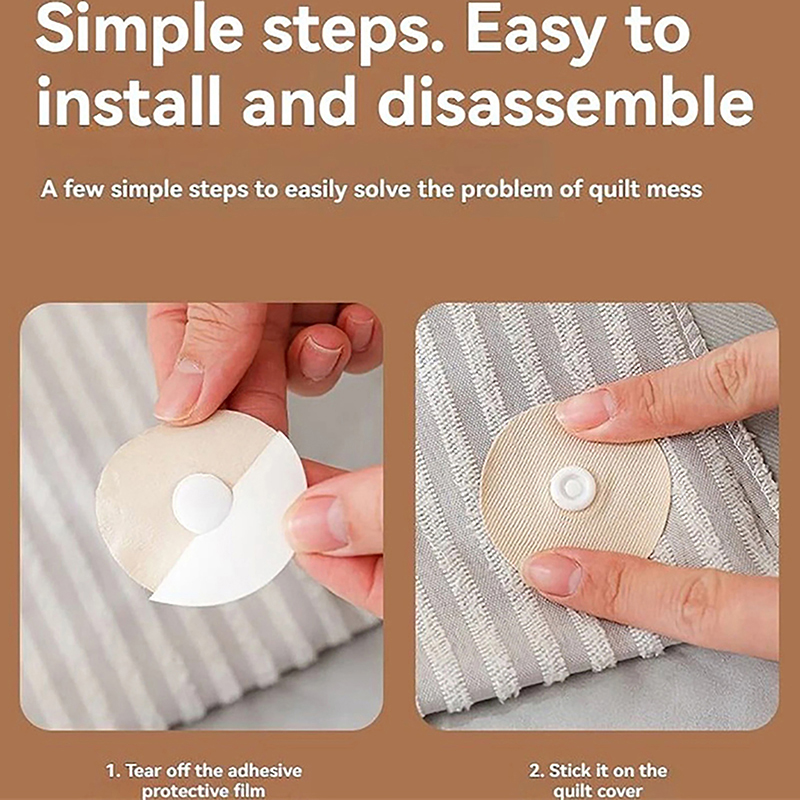 Simple steps. Easy to install and disassemble

A few simple steps to easily solve the problem of quilt mess

1. Tear off the adhesive protective film

2. Stick it on the quilt cover