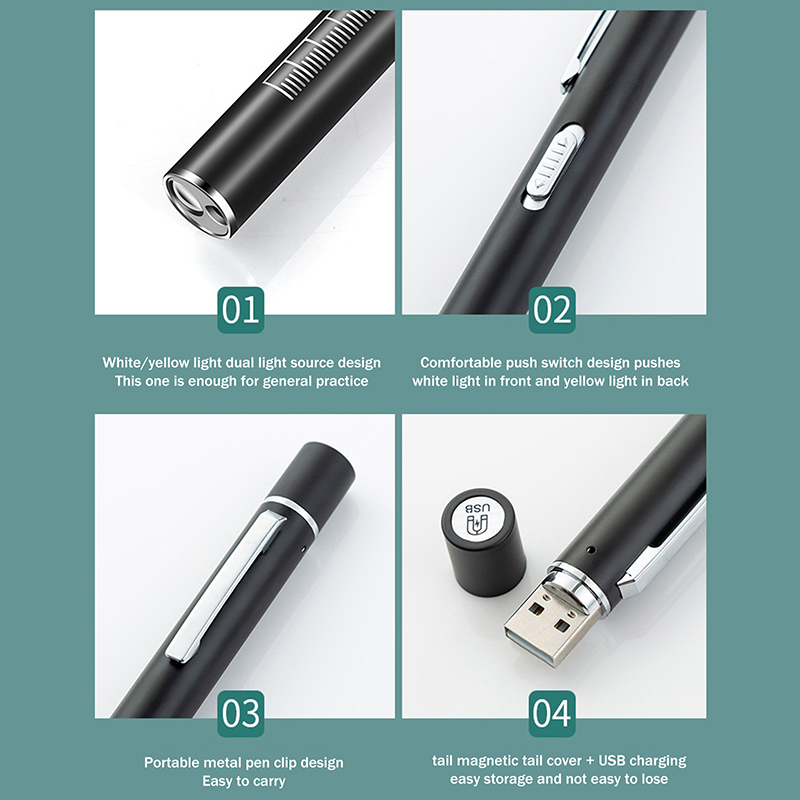 01

White/yellow light dual light source design
This one is enough for general practice

02

Comfortable push switch design pushes
white light in front and yellow light in back

USB

03

Portable metal pen clip design
Easy to carry

04

tail magnetic tail cover + USB charging
easy storage and not easy to lose