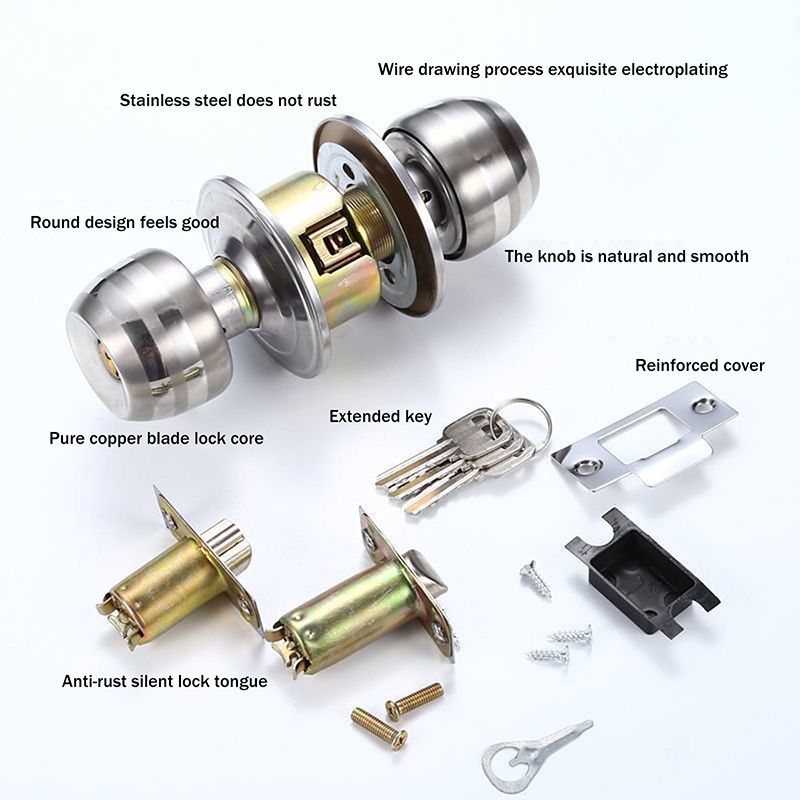 Wire drawing process exquisite electroplating

Stainless steel does not rust

Round design feels good

The knob is natural and smooth

Reinforced cover

Extended key

Pure copper blade lock core

Anti-rust silent lock tongue