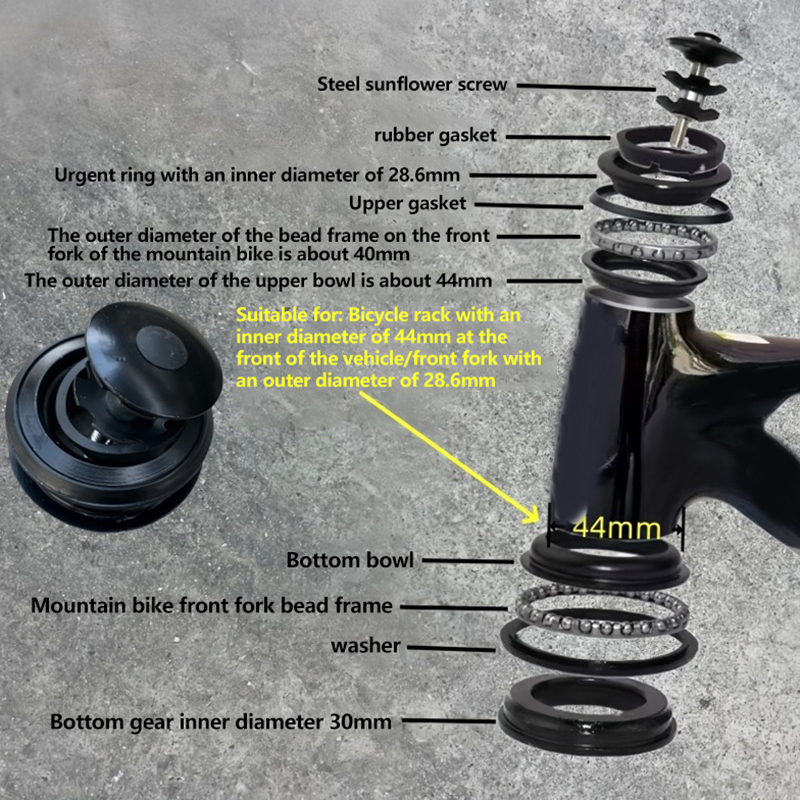 Steel sunflower screw

rubber gasket

Urgent ring with an inner diameter of 28.6mm

Upper gasket

The outer diameter of the bead frame on the front fork of the mountain bike is about 40mm

The outer diameter of the upper bowl is about 44mm

Suitable for: Bicycle rack with an inner diameter of 44mm at the front of the vehicle/front fork with an outer diameter of 28.6mm

44mm

Bottom bowl

Mountain bike front fork bead frame

washer

Bottom gear inner diameter 30mm