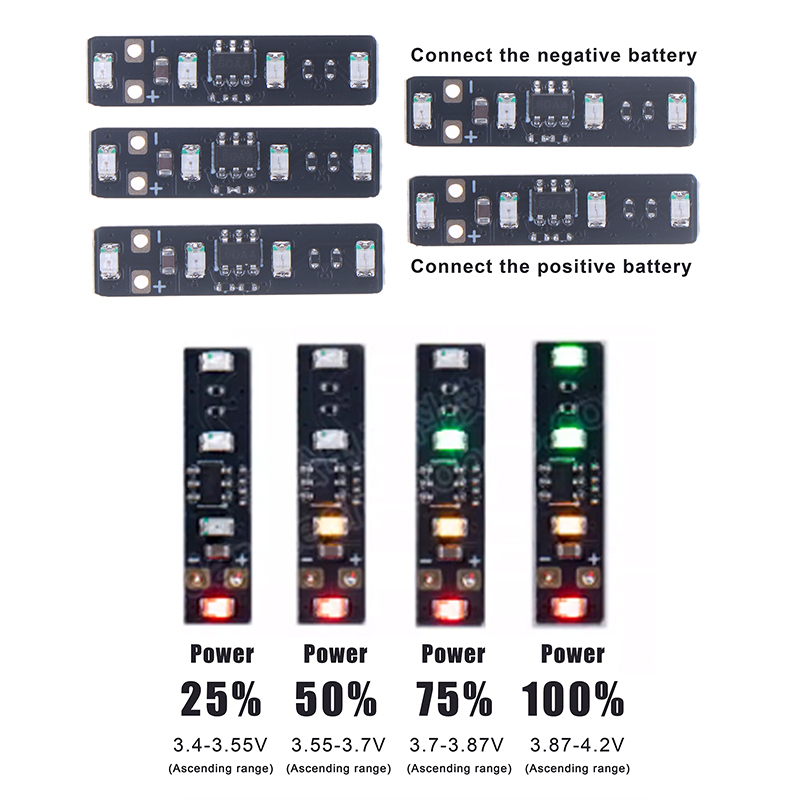 Connect the negative battery

Connect the positive battery

Power
25%
3.4-3.55V
(Ascending range)

Power
50%
3.55-3.7V
(Ascending range)

Power
75%
3.7-3.87V
(Ascending range)

Power
100%
3.87-4.2V
(Ascending range)