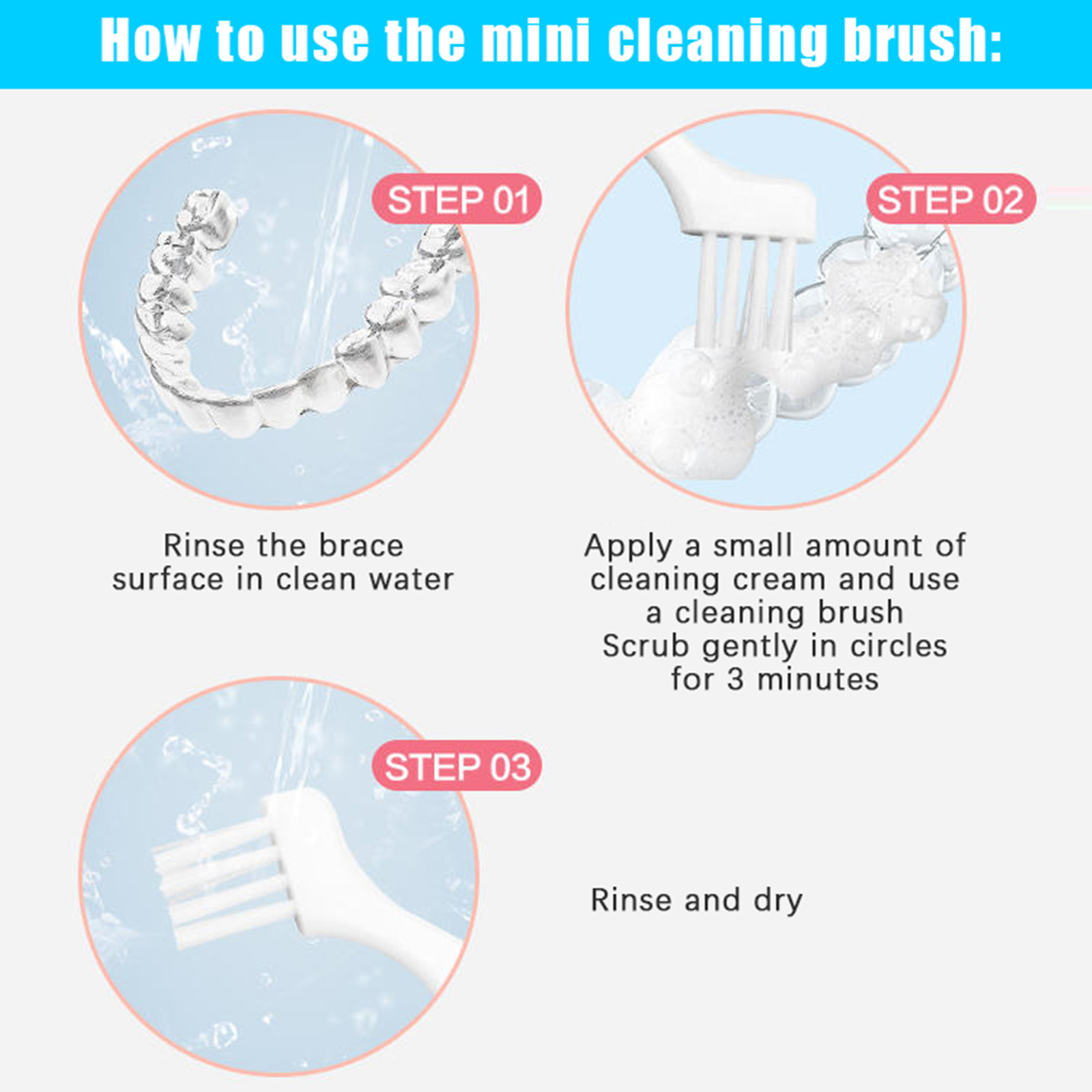 How to use the mini cleaning brush:

STEP 01

Rinse the brace surface in clean water

STEP 02

Apply a small amount of cleaning cream and use a cleaning brush
Scrub gently in circles for 3 minutes

STEP 03

Rinse and dry