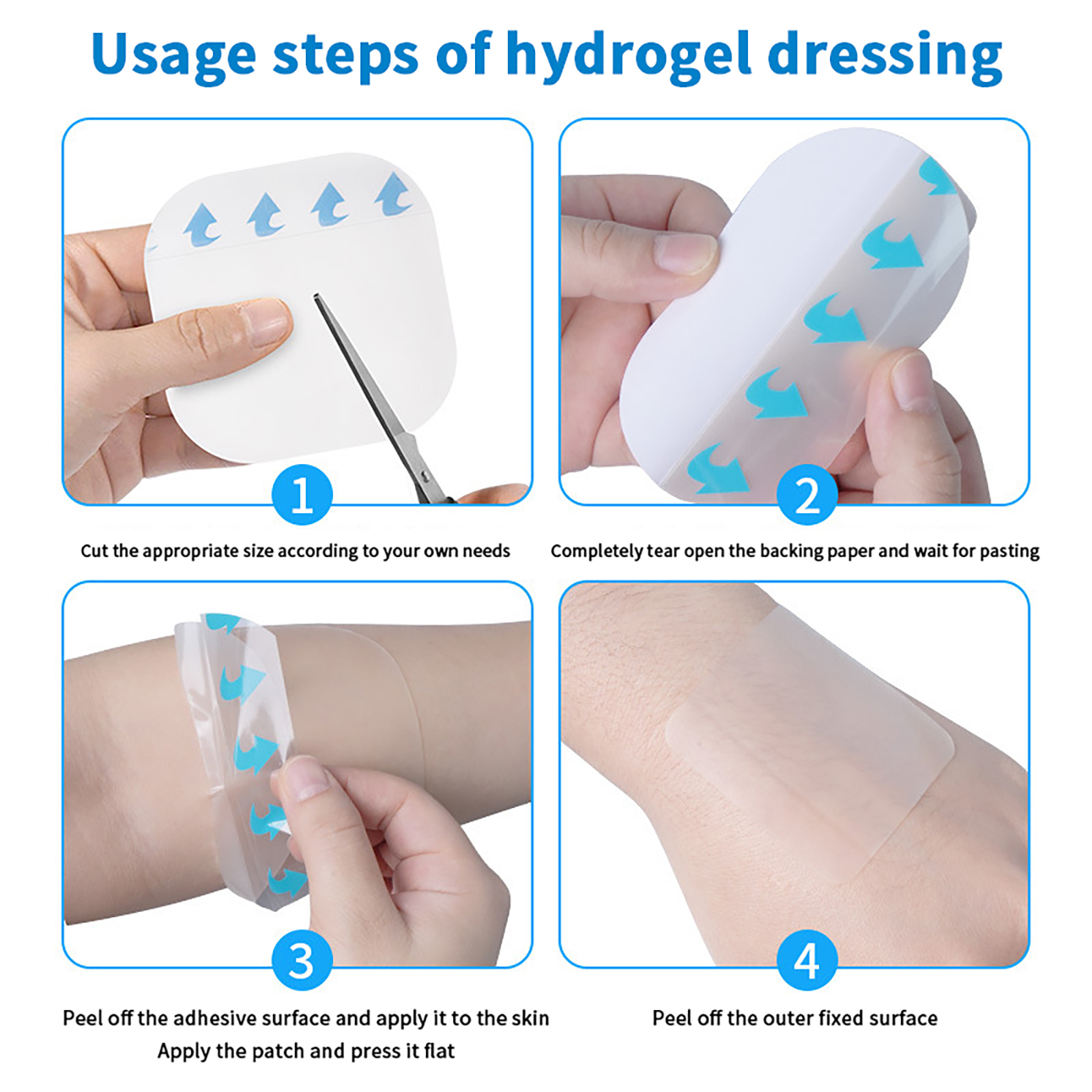 Usage steps of hydrogel dressing

1

Cut the appropriate size according to your own needs

2

Completely tear open the backing paper and wait for pasting

3

Peel off the adhesive surface and apply it to the skin
Apply the patch and press it flat

4

Peel off the outer fixed surface