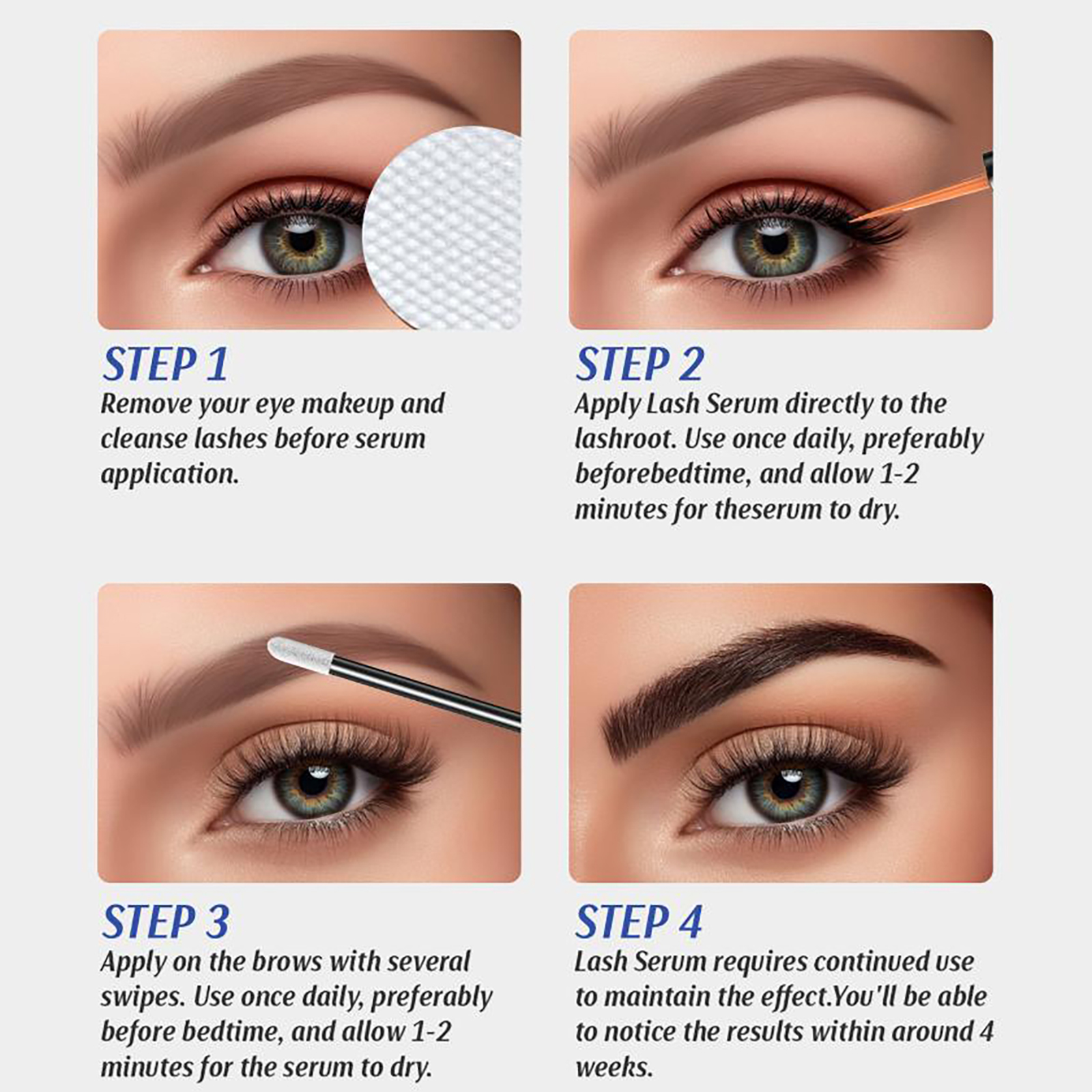 STEP 1
Remove your eye makeup and cleanse lashes before serum application.

STEP 2
Apply Lash Serum directly to the lashroot. Use once daily, preferably beforebedtime, and allow 1-2 minutes for theserum to dry.

STEP 3
Apply on the brows with several swipes. Use once daily, preferably before bedtime, and allow 1-2 minutes for the serum to dry.

STEP 4
Lash Serum requires continued use to maintain the effect.You'll be able to notice the results within around 4 weeks.