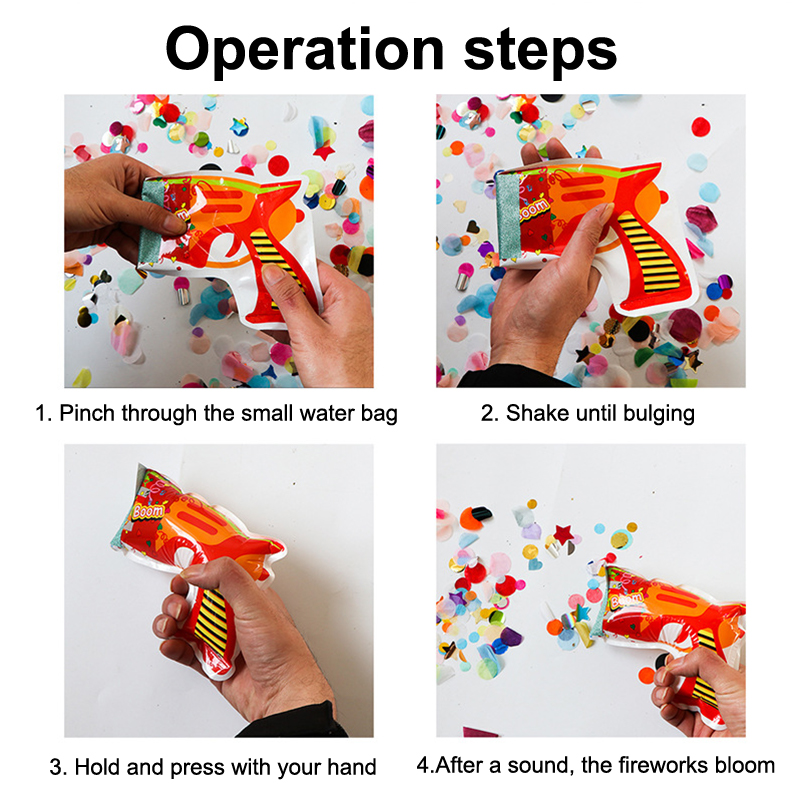 Operation steps

Boom

1. Pinch through the small water bag

Boom

2. Shake until bulging

Boom

3. Hold and press with your hand

Boom

4.After a sound, the fireworks bloom