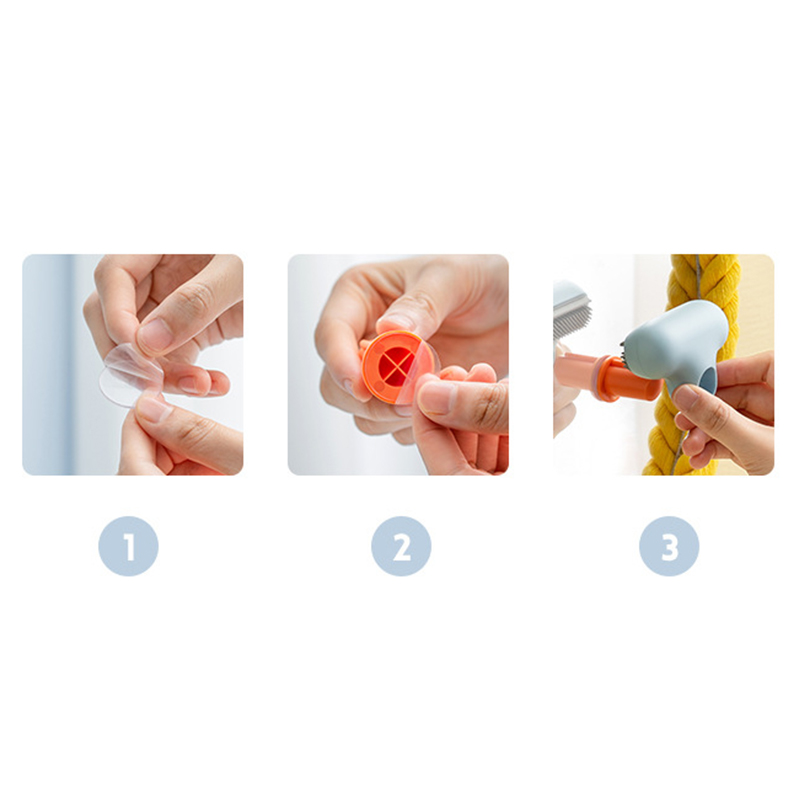 1

2

3