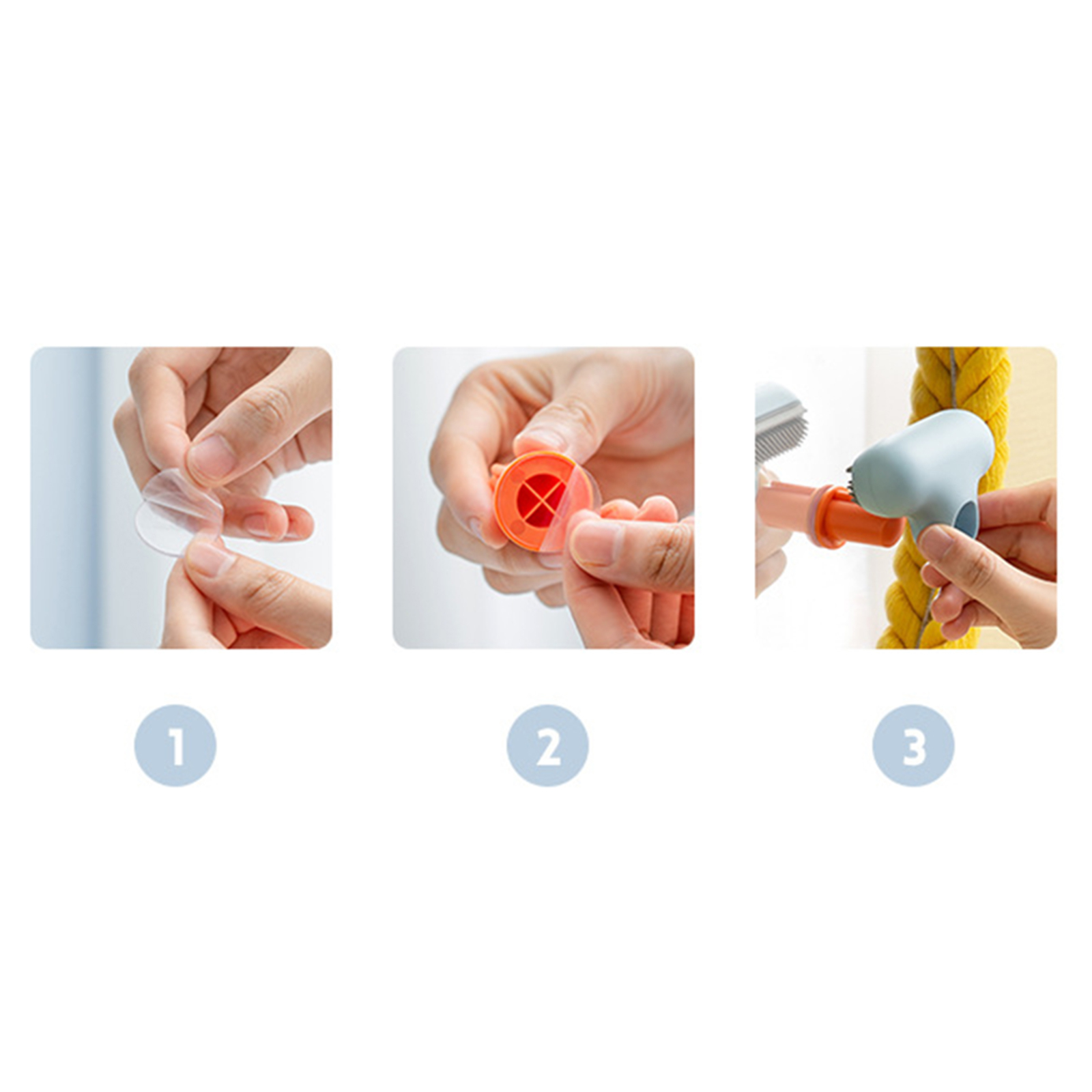 1

2

3