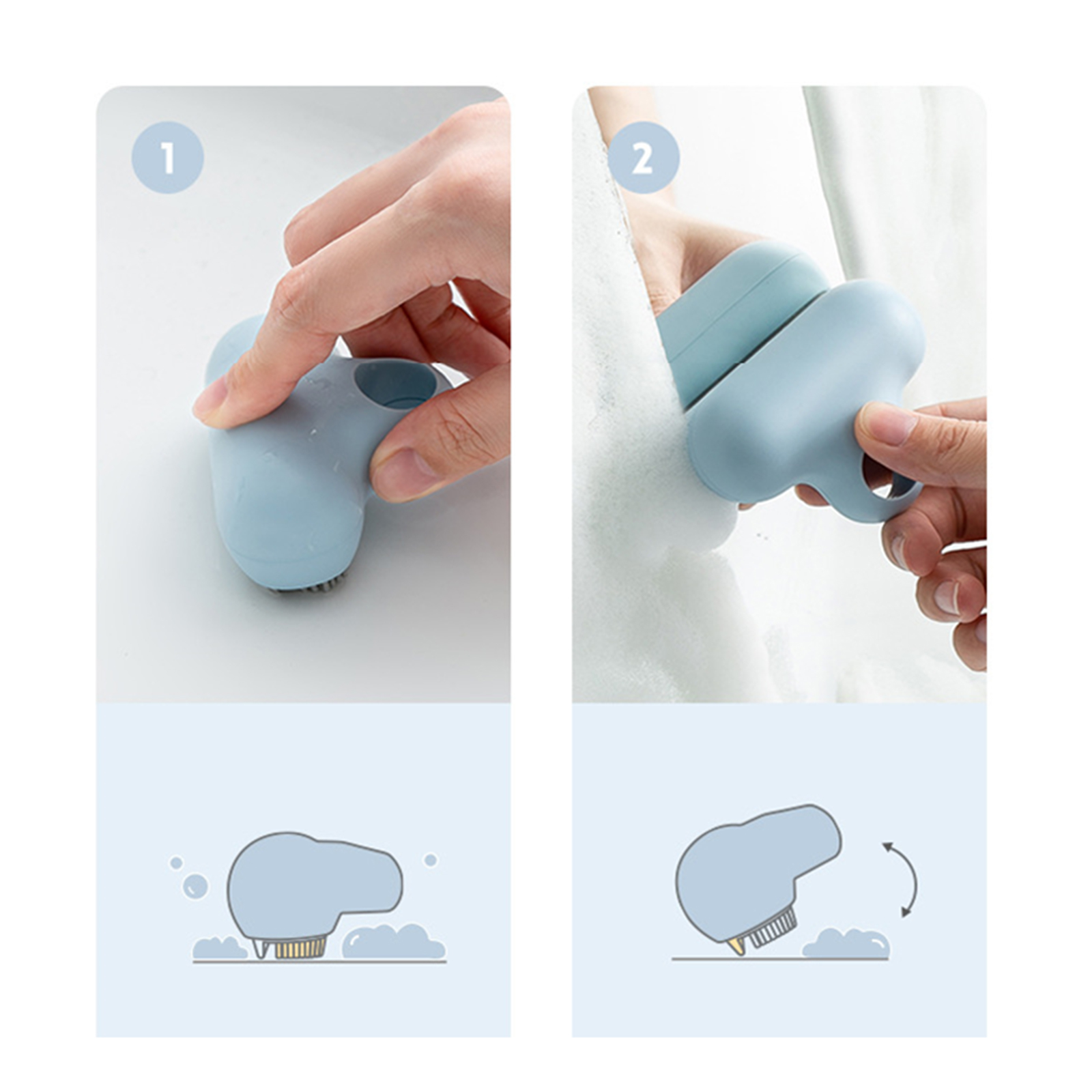 1

2