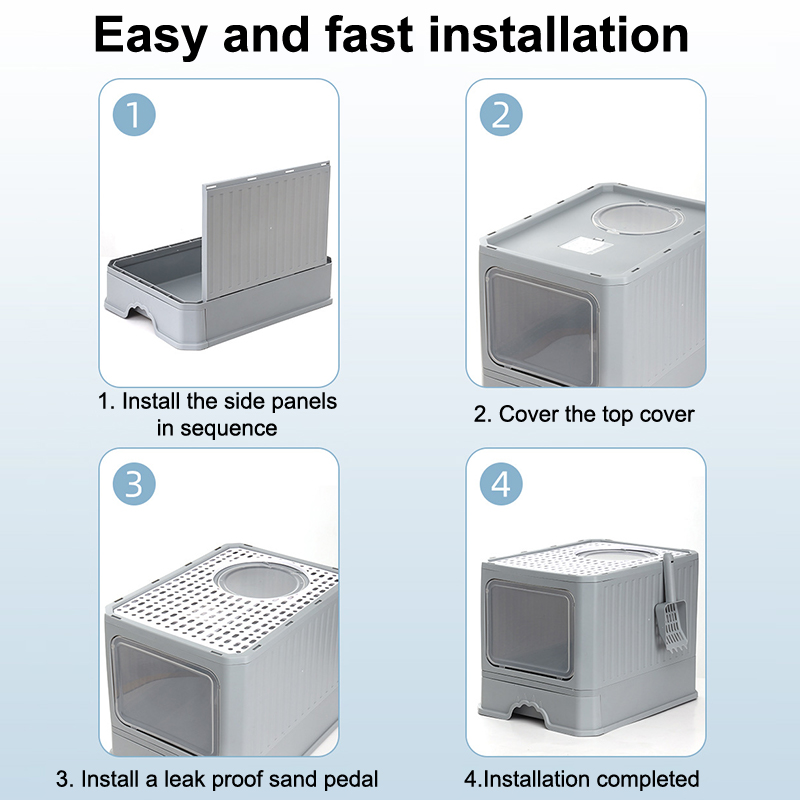 Easy and fast installation

1

1. Install the side panels in sequence

2

2. Cover the top cover

3

3. Install a leak proof sand pedal

4

4.Installation completed