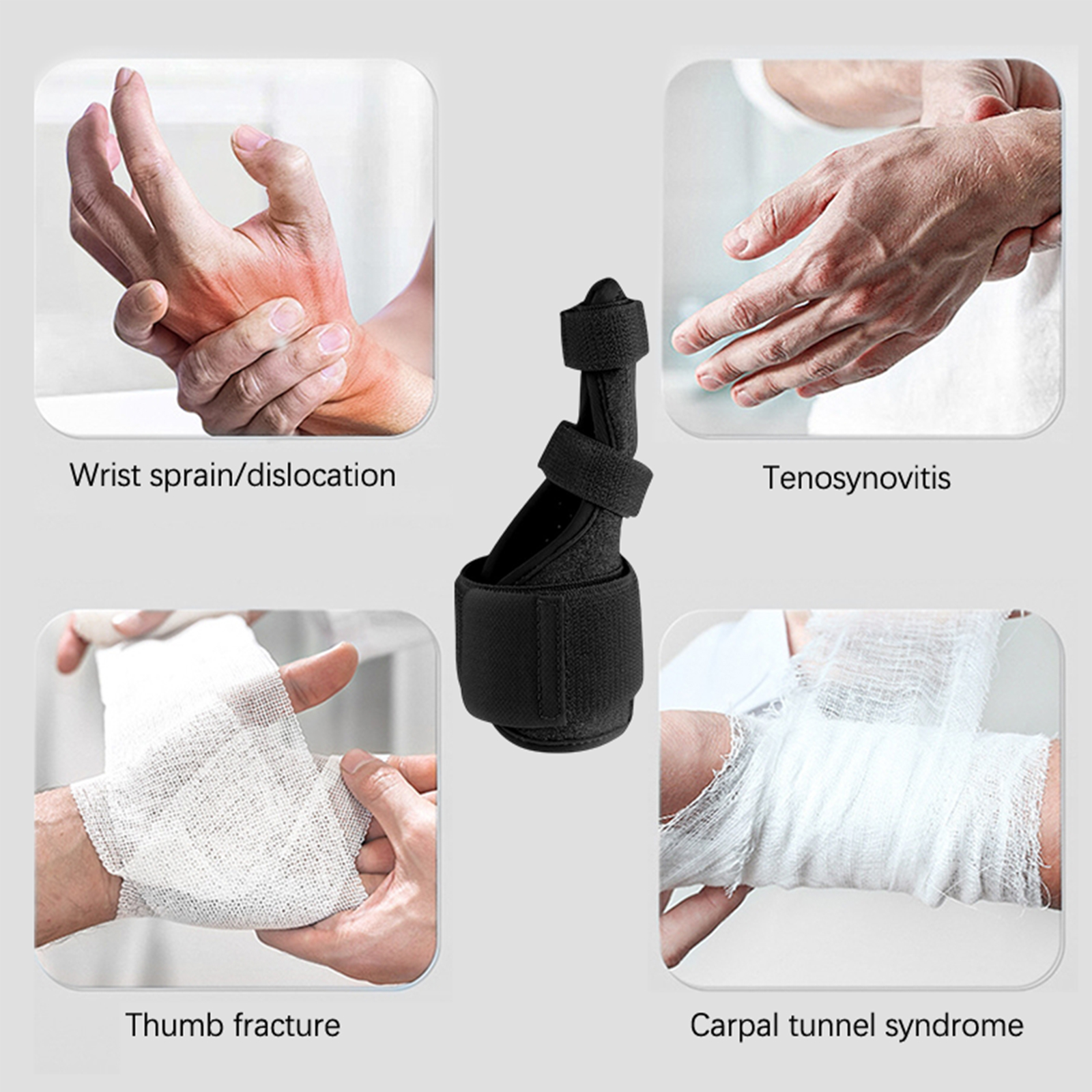 Wrist sprain/dislocation

Tenosynovitis

Thumb fracture

Carpal tunnel syndrome