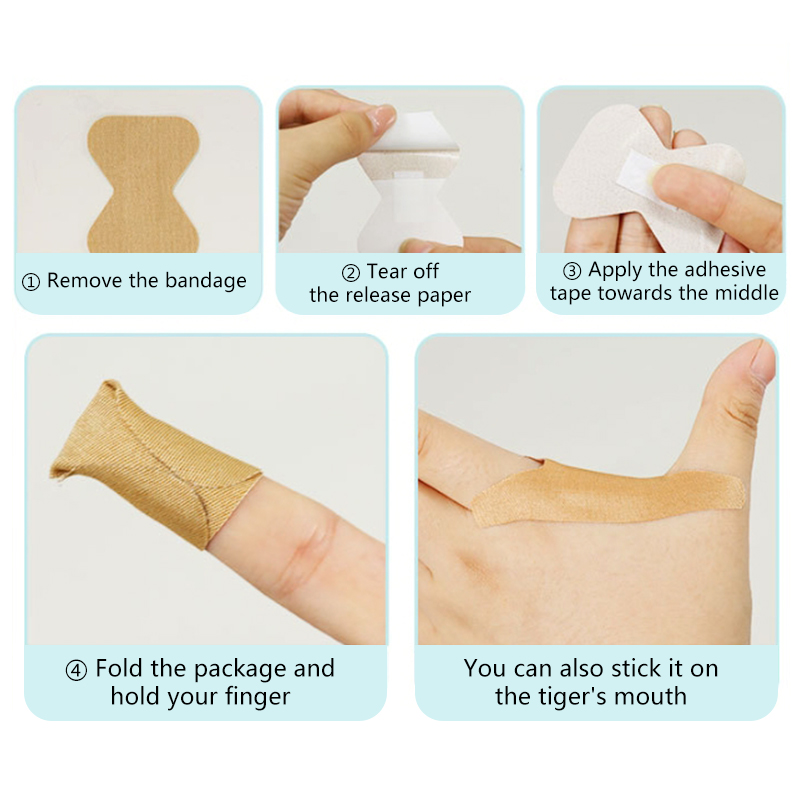 ① Remove the bandage

② Tear off the release paper

③ Apply the adhesive tape towards the middle

④ Fold the package and hold your finger

You can also stick it on the tiger's mouth