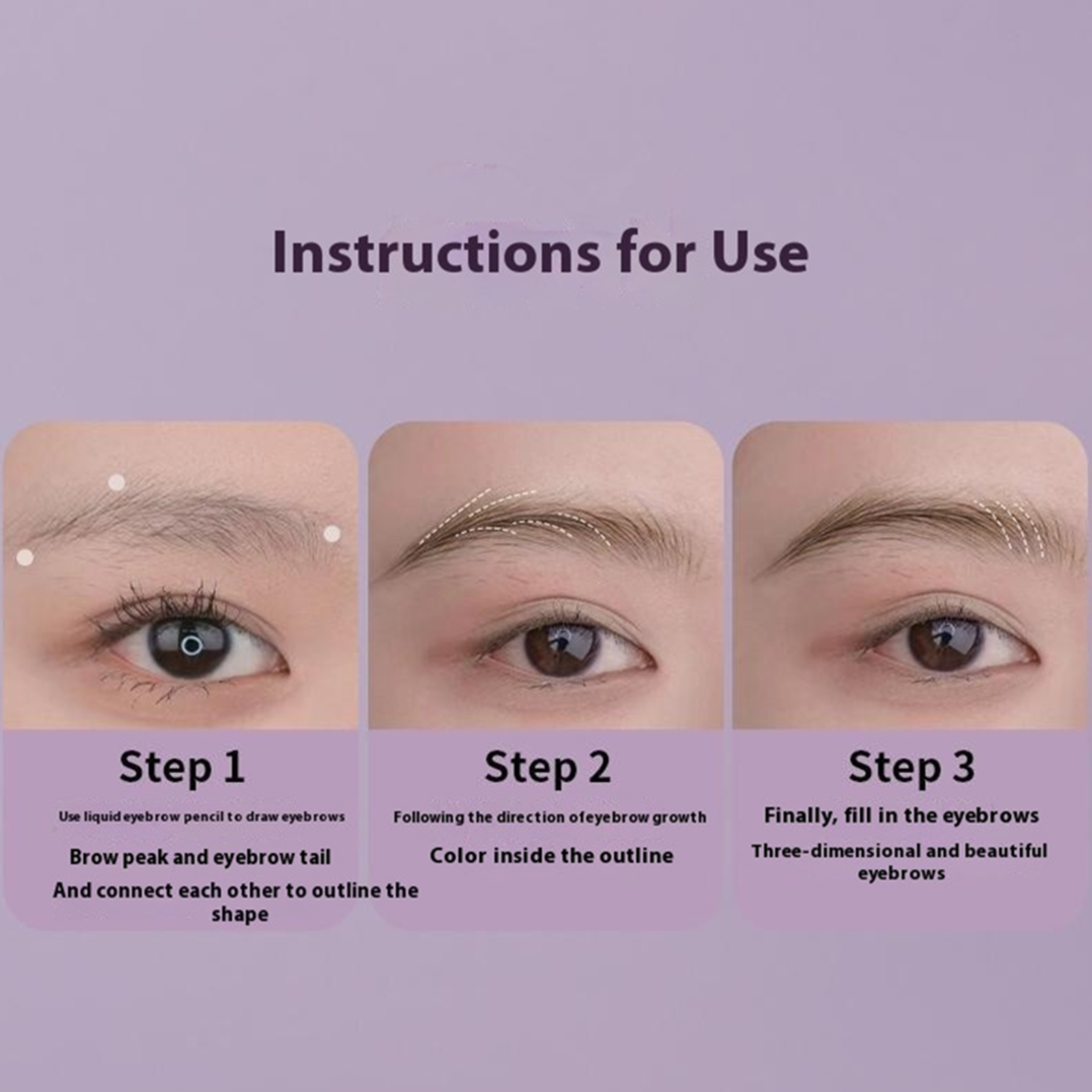 Instructions for Use

Step 1

Use liquid eyebrow pencil to draw eyebrows

Brow peak and eyebrow tail

And connect each other to outline the shape

Step 2

Following the direction ofeyebrow growth

Color inside the outline

Step 3

Finally, fill in the eyebrows

Three-dimensional and beautiful eyebrows